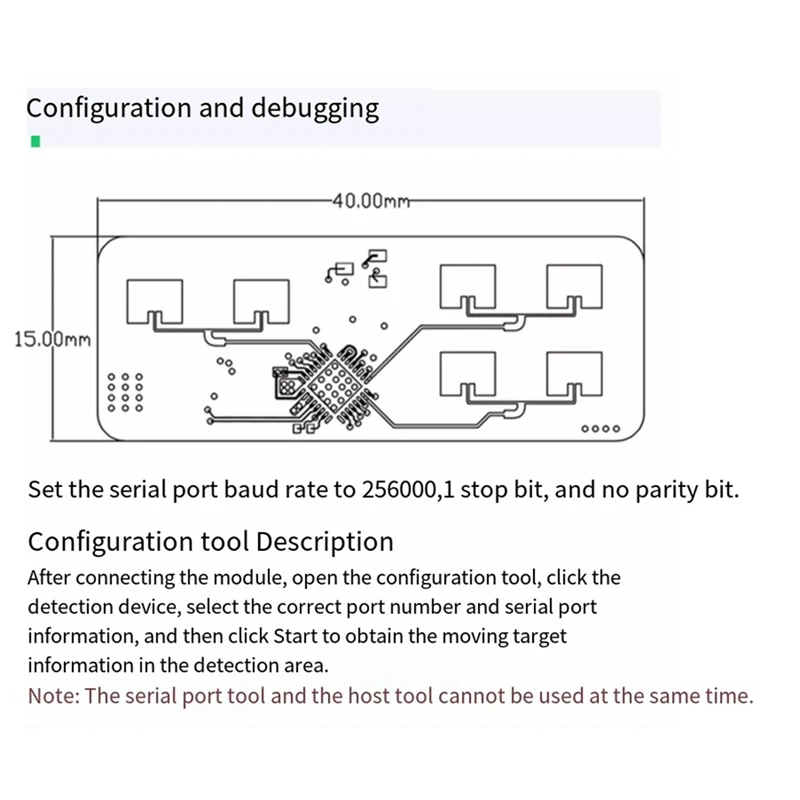 Configuration and debugging

40.00mm

15.00mm

Set the serial port baud rate to 256000,1 stop bit, and no parity bit.

Configuration tool Description
After connecting the module, open the configuration tool, click the detection device, select the correct port number and serial port information, and then click Start to obtain the moving target information in the detection area.
Note: The serial port tool and the host tool cannot be used at the same time.