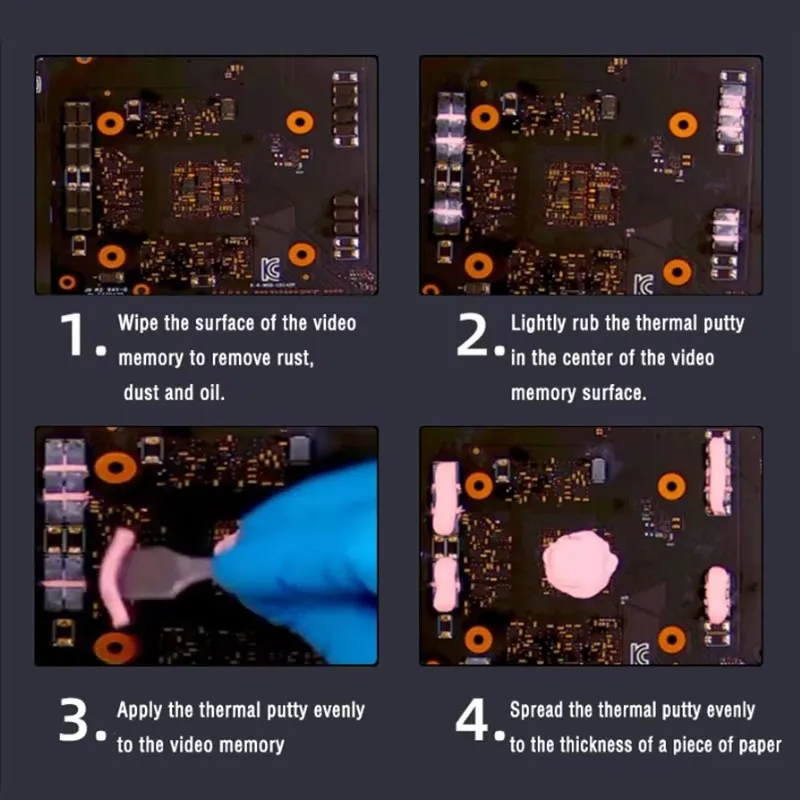 1. Wipe the surface of the video memory to remove rust, dust and oil.

2. Lightly rub the thermal putty in the center of the video memory surface.

3. Apply the thermal putty evenly to the video memory

4. Spread the thermal putty evenly to the thickness of a piece of paper