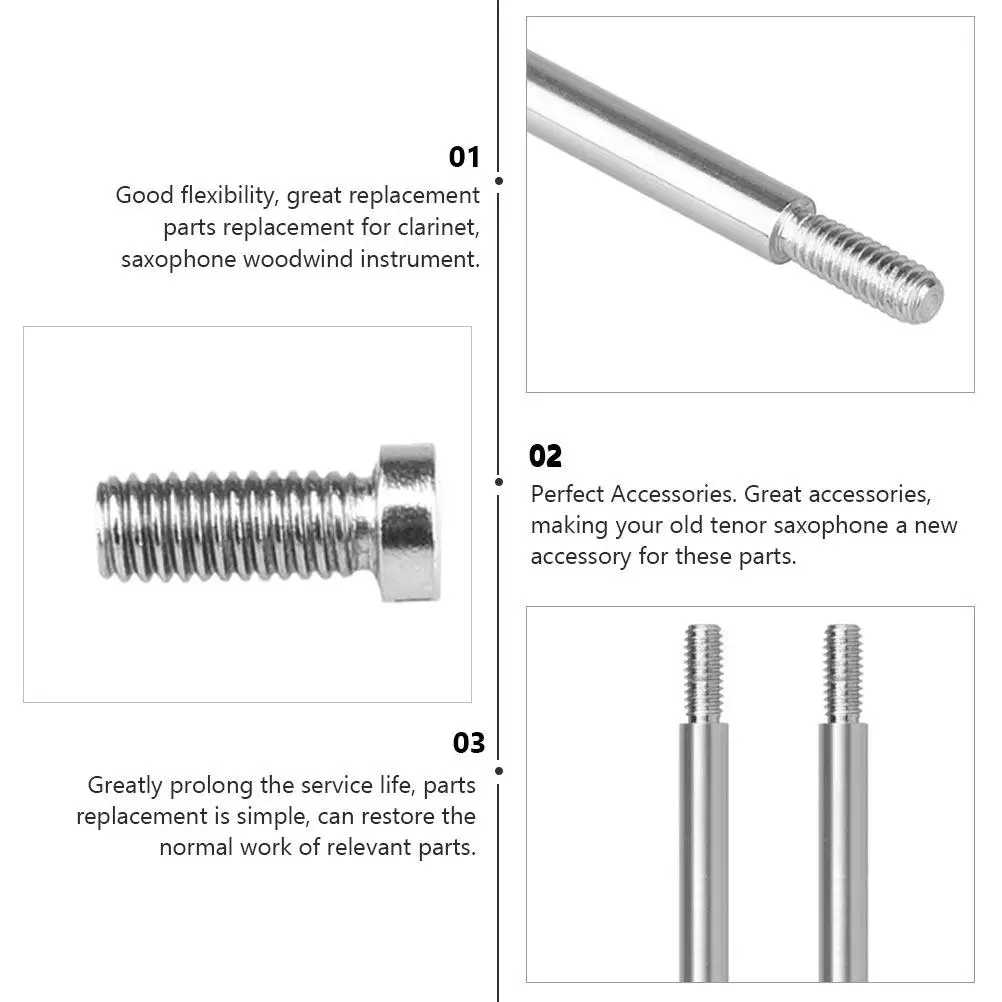 01
Good flexibility, great replacement parts replacement for clarinet, saxophone woodwind instrument.

02
Perfect Accessories. Great accessories, making your old tenor saxophone a new accessory for these parts.

03
Greatly prolong the service life, parts replacement is simple, can restore the normal work of relevant parts.