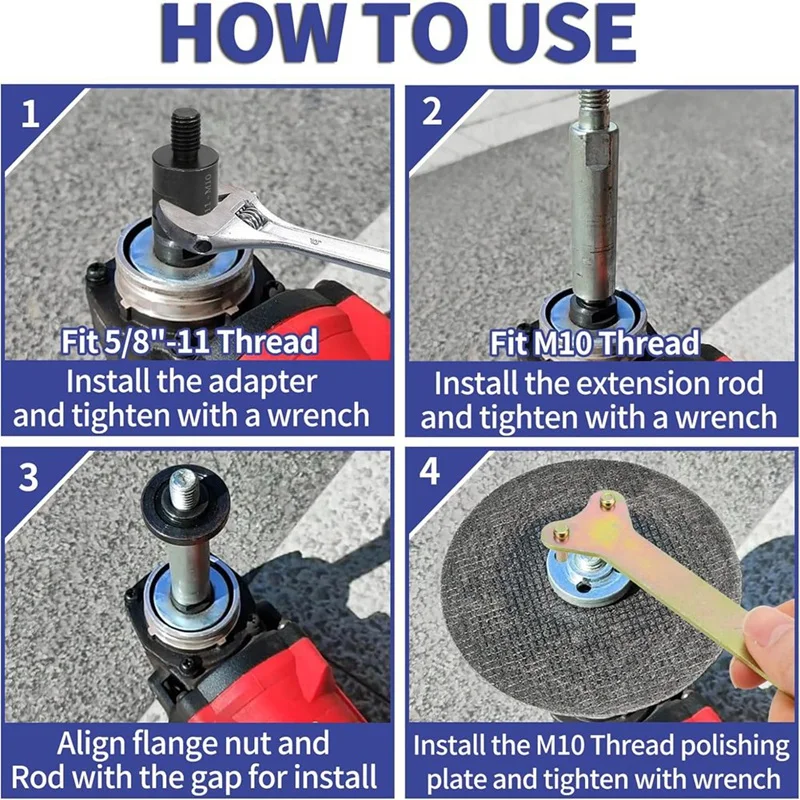 HOW TO USE

1

Fit 5/8"-11 Thread

Install the adapter and tighten with a wrench

2

Fit M10 Thread

Install the extension rod and tighten with a wrench

3

Align flange nut and Rod with the gap for install

4

Install the M10 Thread polishing plate and tighten with wrench