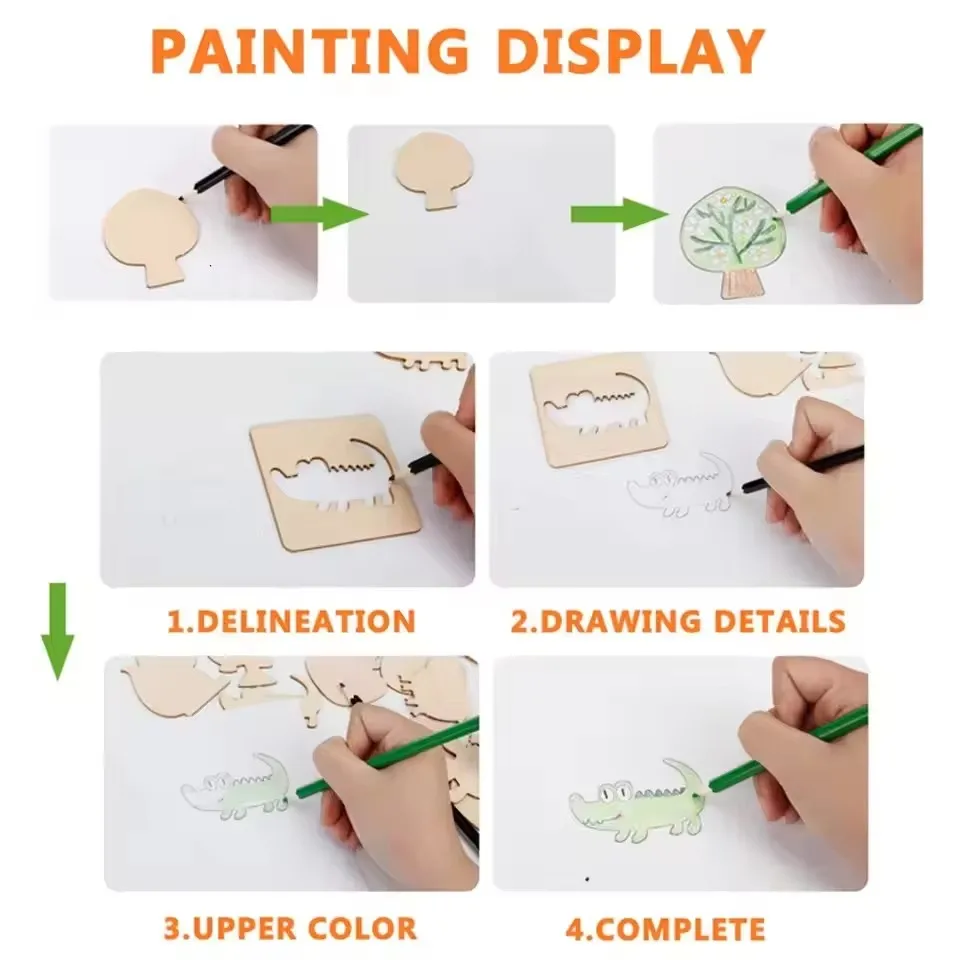 PAINTING DISPLAY

1.DELINEATION

2.DRAWING DETAILS

3.UPPER COLOR

4.COMPLETE