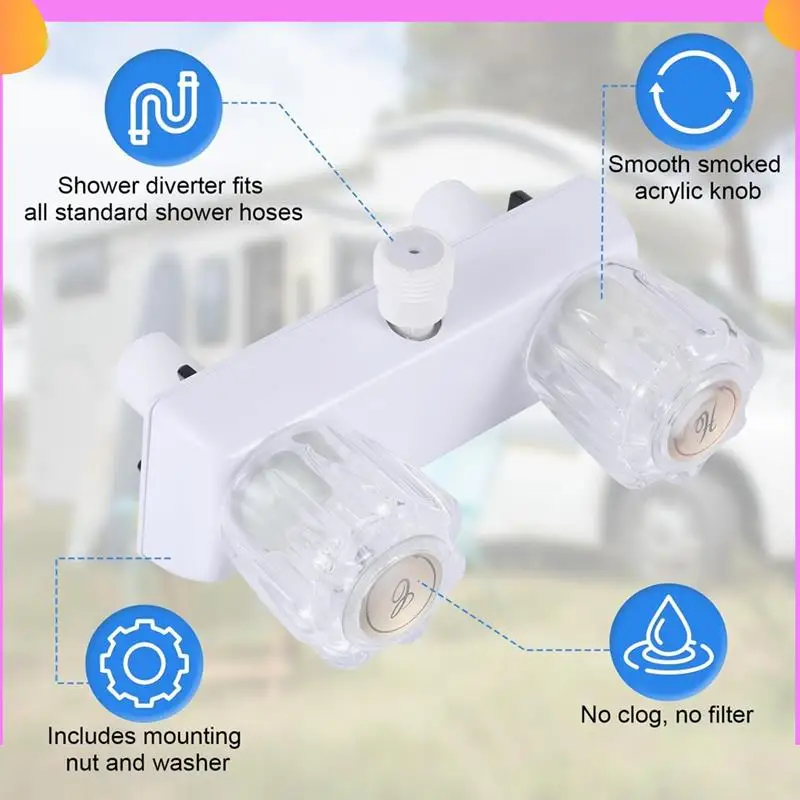 Shower diverter fits all standard shower hoses

Smooth smoked acrylic knob

H

C

Includes mounting nut and washer

No clog, no filter