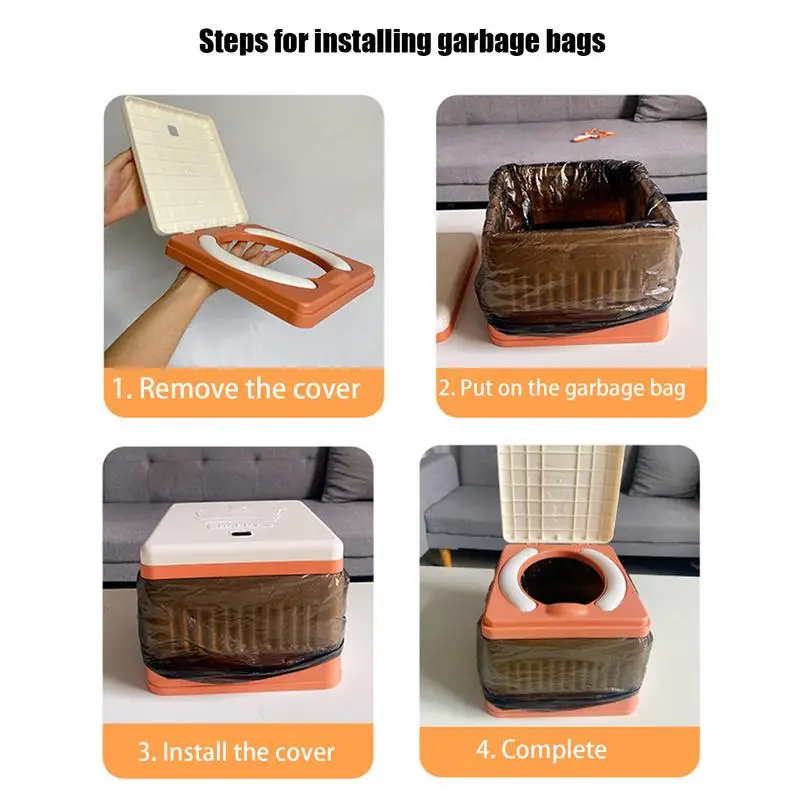 Steps for installing garbage bags

1. Remove the cover

2. Put on the garbage bag

3. Install the cover

4. Complete