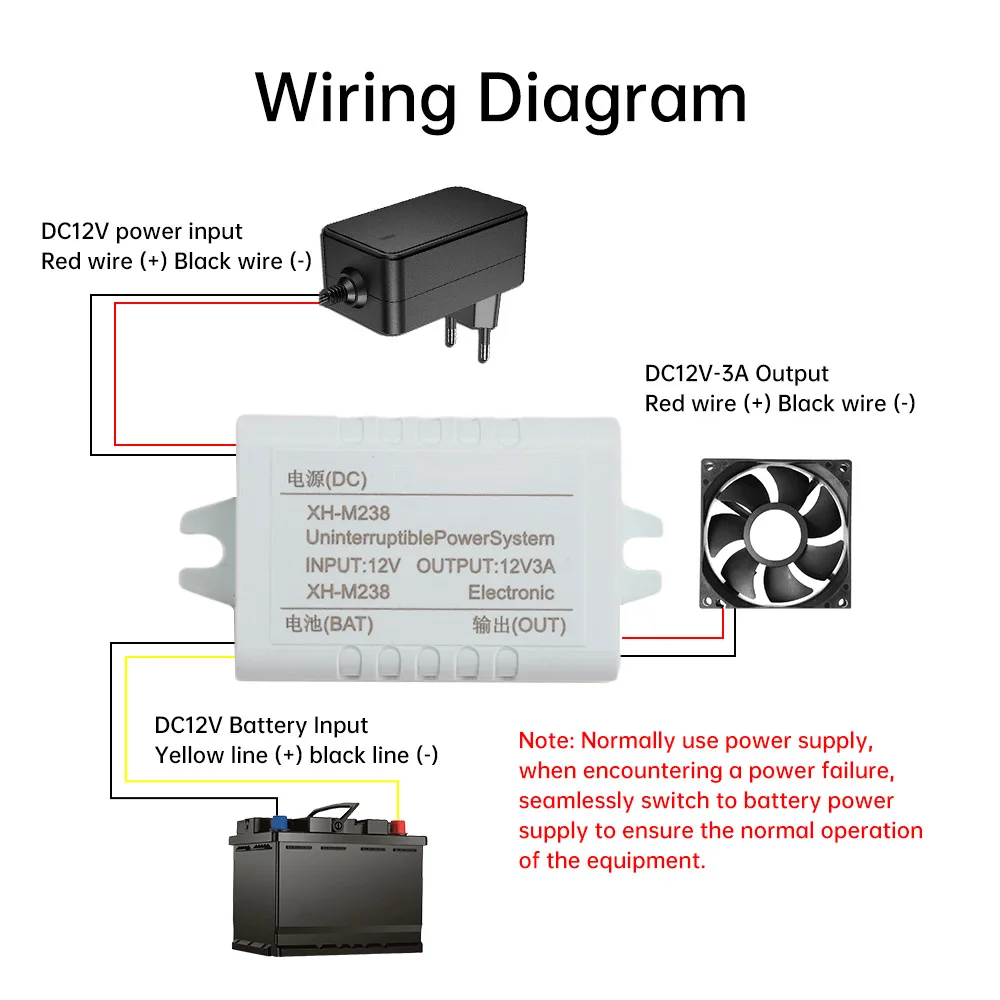 Wiring Diagram

DC12V power input
Red wire (+) Black wire (-)

DC12V-3A Output
Red wire (+) Black wire (-)

电源(DC)
XH-M238
UninterruptiblePowerSystem
INPUT:12V OUTPUT:12V3A
XH-M238 Electronic
电池(BAT) 输出(OUT)

DC12V Battery Input
Yellow line (+) black line (-)

Note: Normally use power supply, when encountering a power failure, seamlessly switch to battery power supply to ensure the normal operation of the equipment.