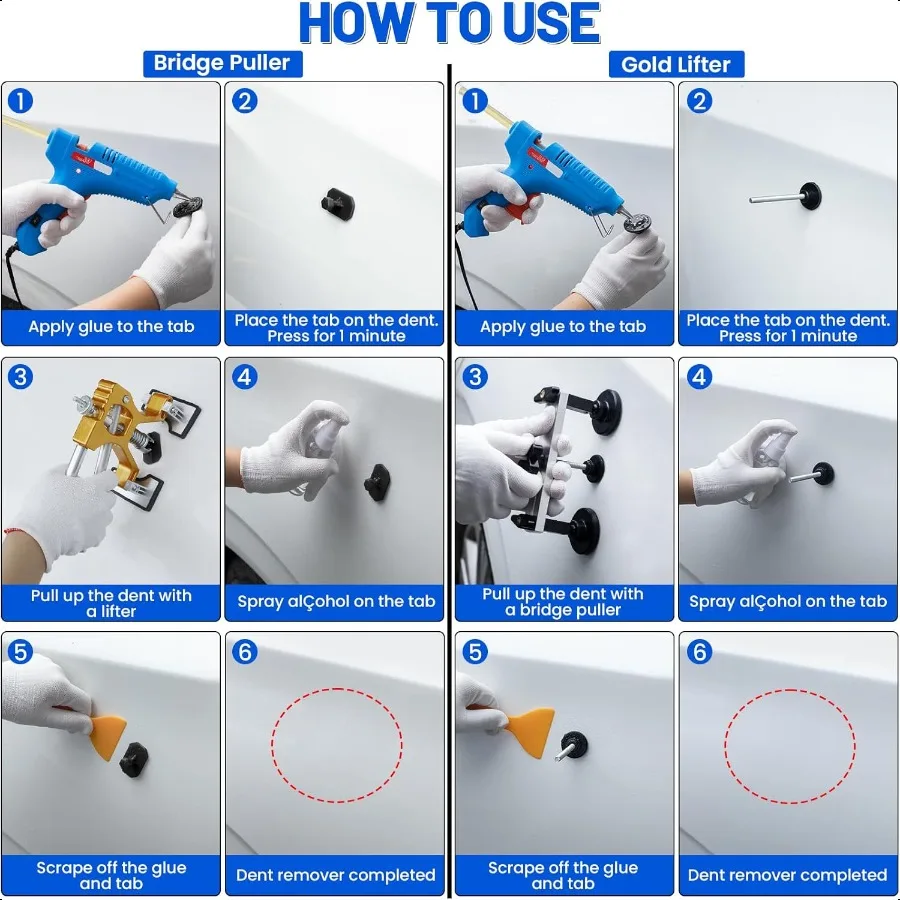 HOW TO USE

Bridge Puller

1
Apply glue to the tab

2
Place the tab on the dent. Press for 1 minute

3
Pull up the dent with a lifter

4
Spray alÇohol on the tab

5
Scrape off the glue and tab

6
Dent remover completed

Gold Lifter

1
Apply glue to the tab

2
Place the tab on the dent. Press for 1 minute

3
Pull up the dent with a bridge puller

4
Spray alÇohol on the tab

5
Scrape off the glue and tab

6
Dent remover completed