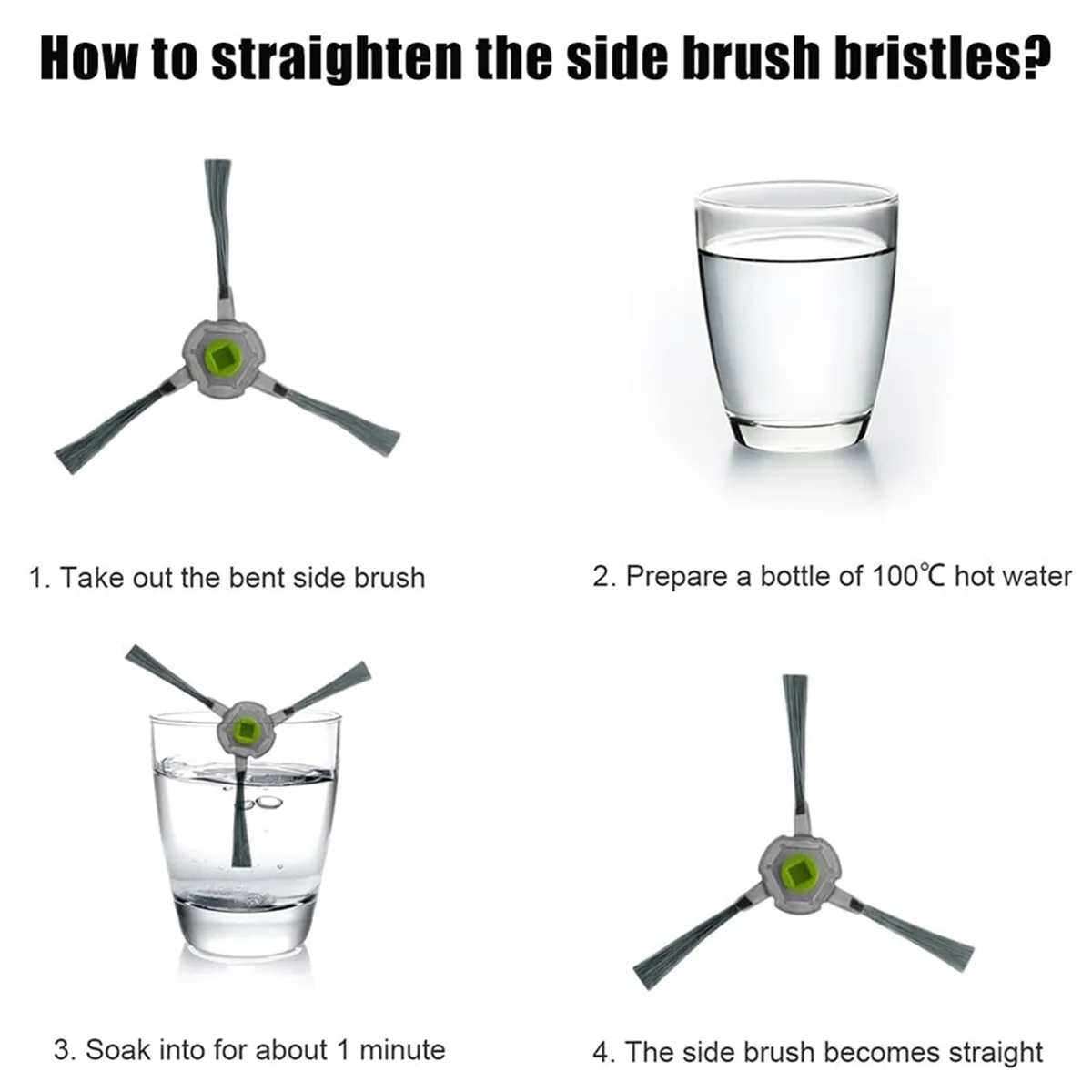 How to straighten the side brush bristles?

1. Take out the bent side brush

2. Prepare a bottle of 100℃ hot water

3. Soak into for about 1 minute

4. The side brush becomes straight