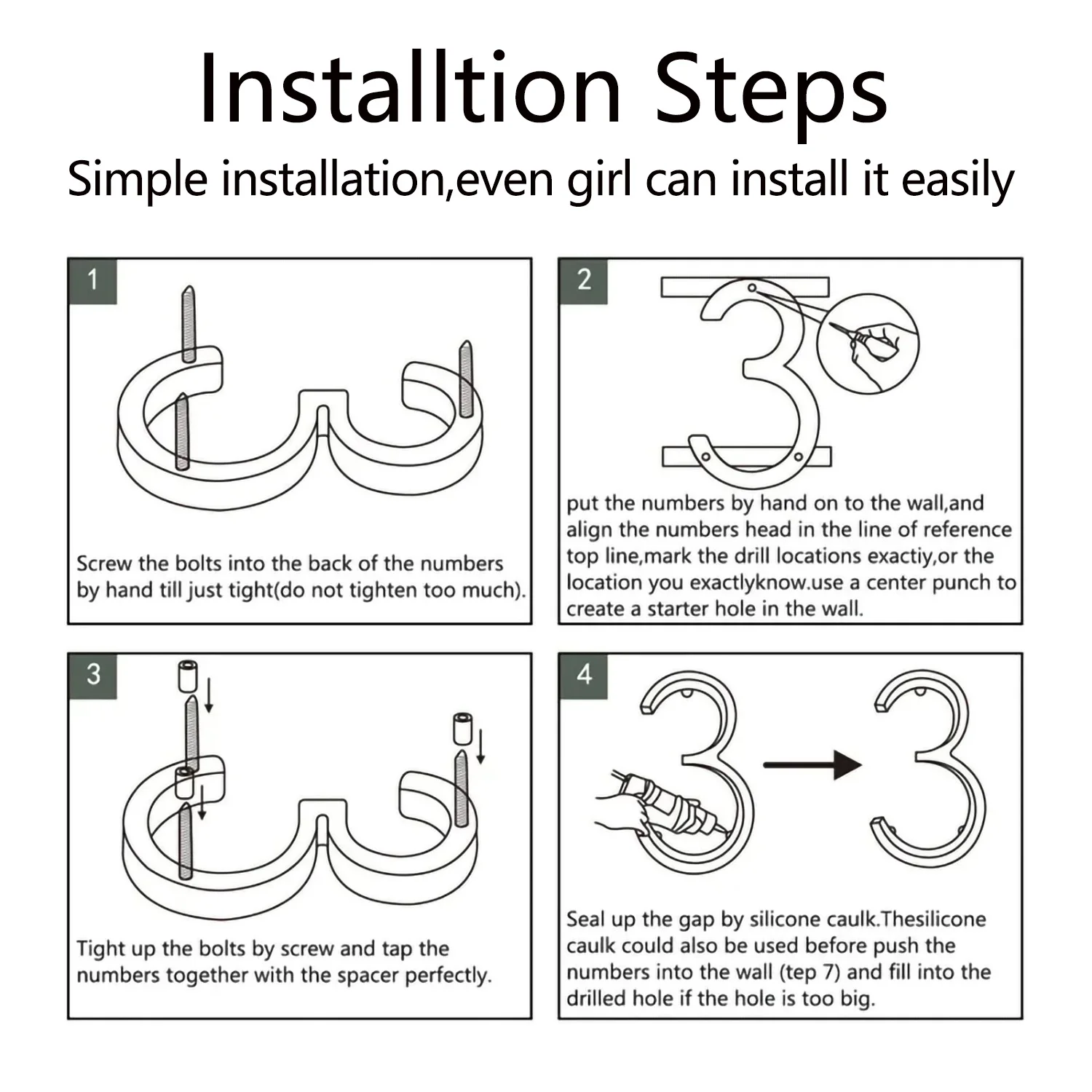 Installtion Steps

Simple installation,even girl can install it easily

1

Screw the bolts into the back of the numbers by hand till just tight(do not tighten too much).

2

put the numbers by hand on to the wall,and align the numbers head in the line of reference top line,mark the drill locations exactiy,or the location you exactlyknow.use a center punch to create a starter hole in the wall.

3

Tight up the bolts by screw and tap the numbers together with the spacer perfectly.

4

Seal up the gap by silicone caulk.Thesilicone caulk could also be used before push the numbers into the wall (tep 7) and fill into the drilled hole if the hole is too big.