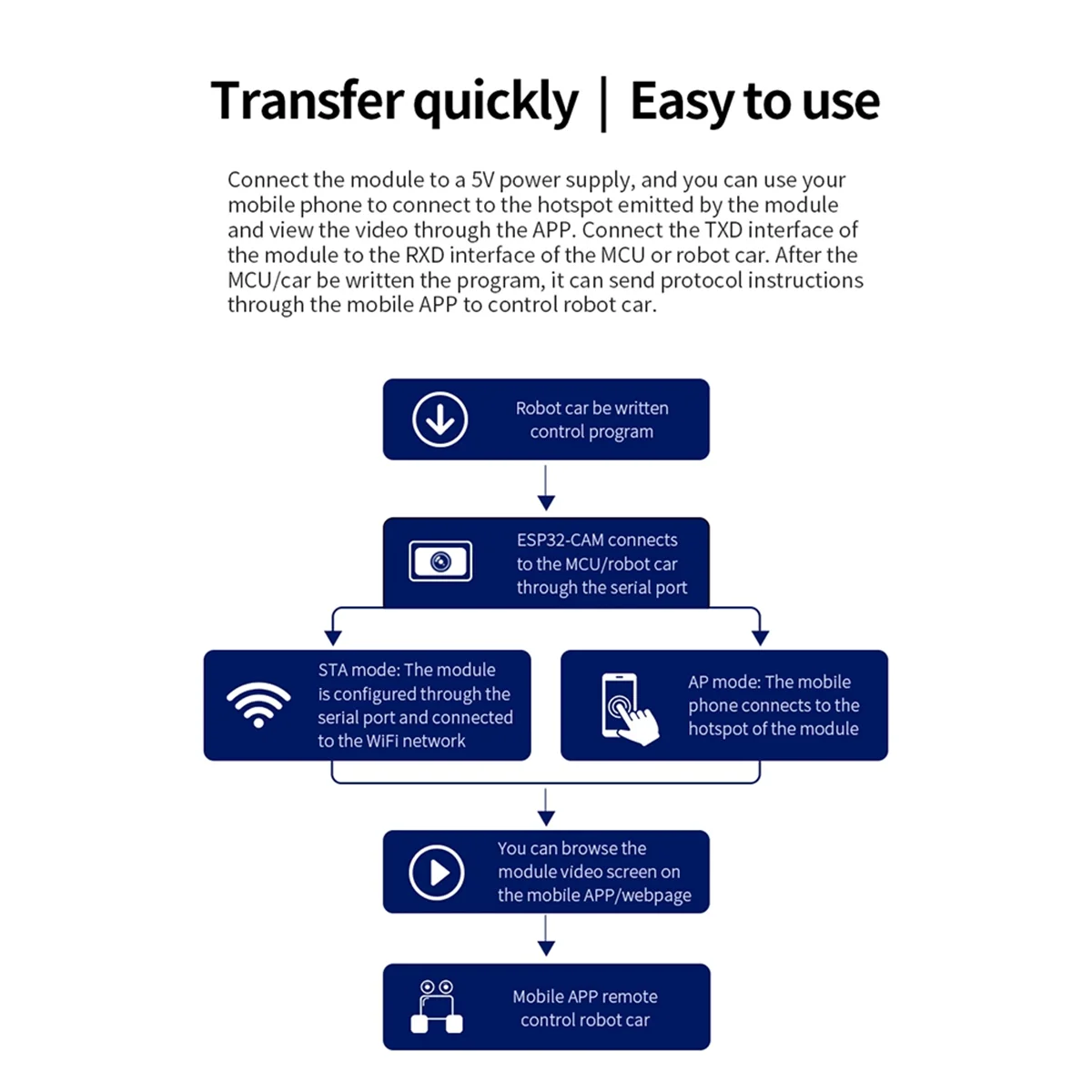 Transfer quickly | Easy to use

Connect the module to a 5V power supply, and you can use your mobile phone to connect to the hotspot emitted by the module and view the video through the APP. Connect the TXD interface of the module to the RXD interface of the MCU or robot car. After the MCU/car be written the program, it can send protocol instructions through the mobile APP to control robot car.

Robot car be written control program

ESP32-CAM connects to the MCU/robot car through the serial port

STA mode: The module is configured through the serial port and connected to the WiFi network

AP mode: The mobile phone connects to the hotspot of the module

You can browse the module video screen on the mobile APP/webpage

Mobile APP remote control robot car