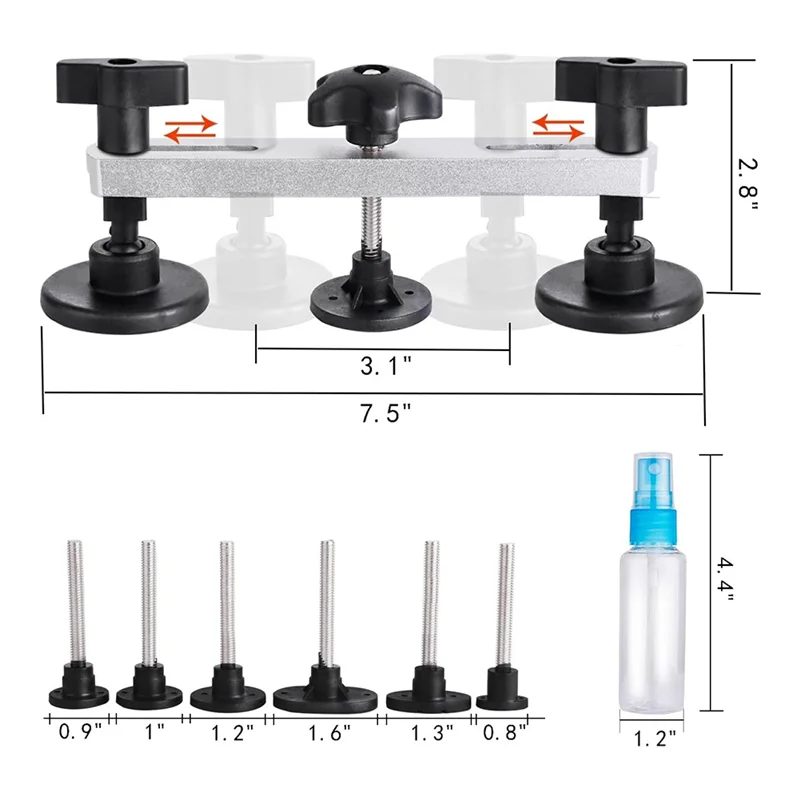 2.8"

3.1"

7.5"

4.4"

0.9"
1"
1.2"
1.6"
1.3"
0.8"

1.2"