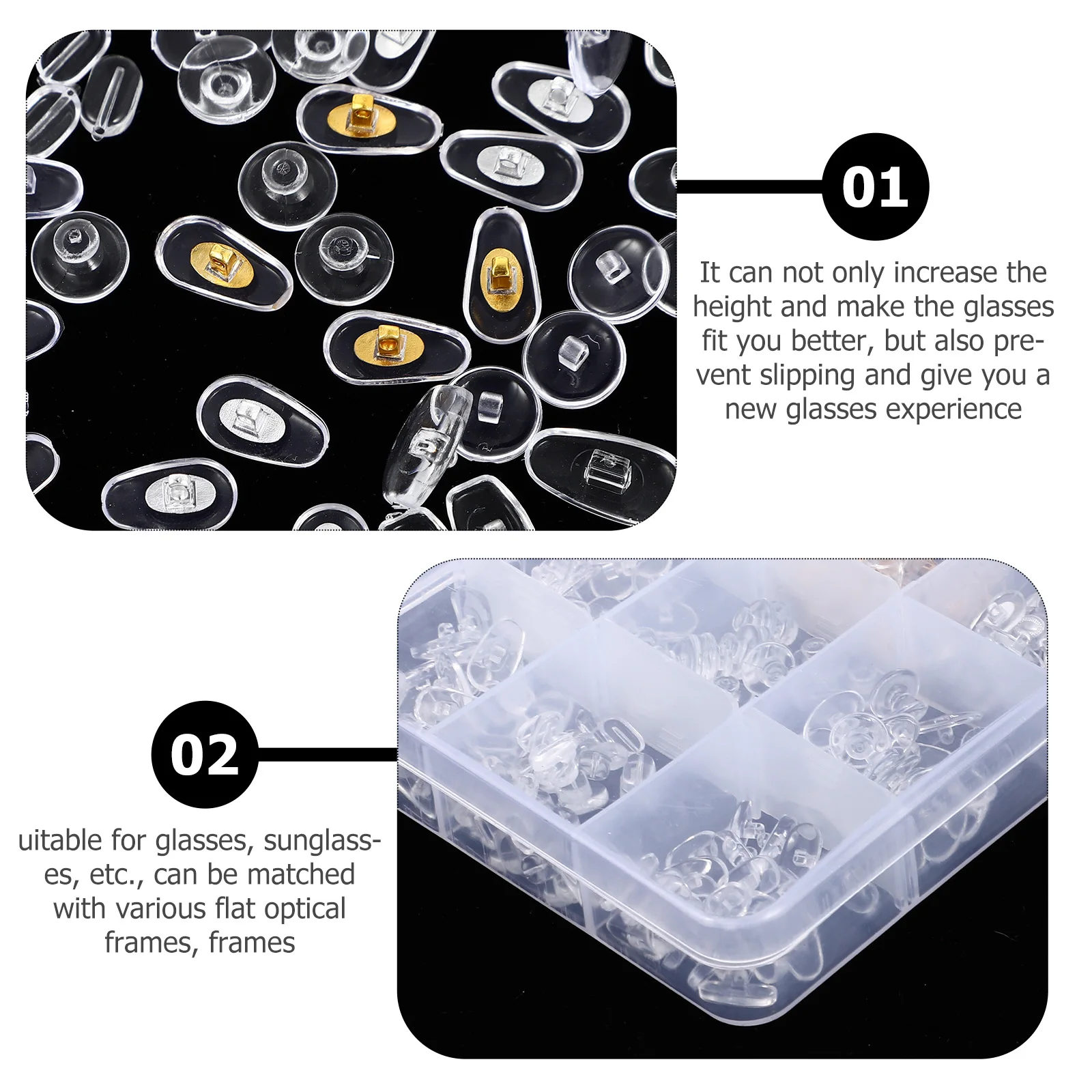 01

It can not only increase the height and make the glasses fit you better, but also prevent slipping and give you a new glasses experience

02

uitable for glasses, sunglasses, etc., can be matched with various flat optical frames, frames