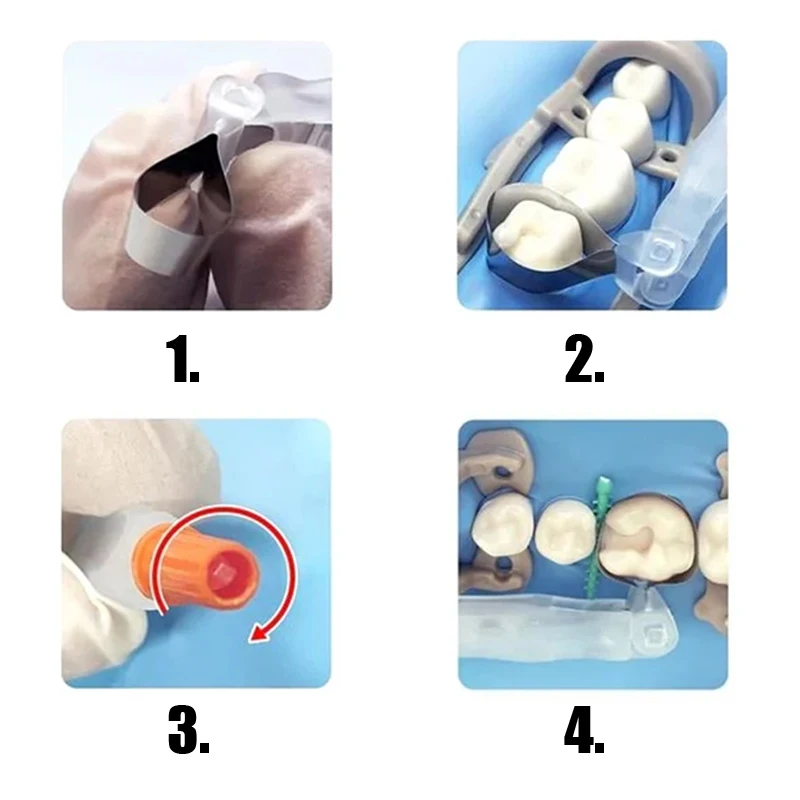 1.

2.

3.

4.