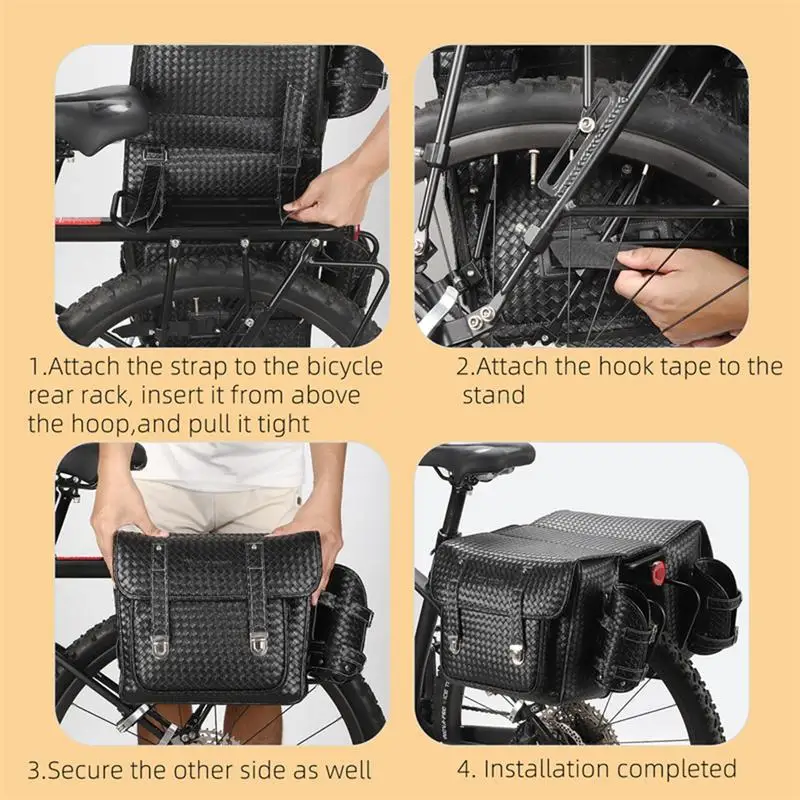 1.Attach the strap to the bicycle rear rack, insert it from above the hoop,and pull it tight

2.Attach the hook tape to the stand

3.Secure the other side as well

4. Installation completed