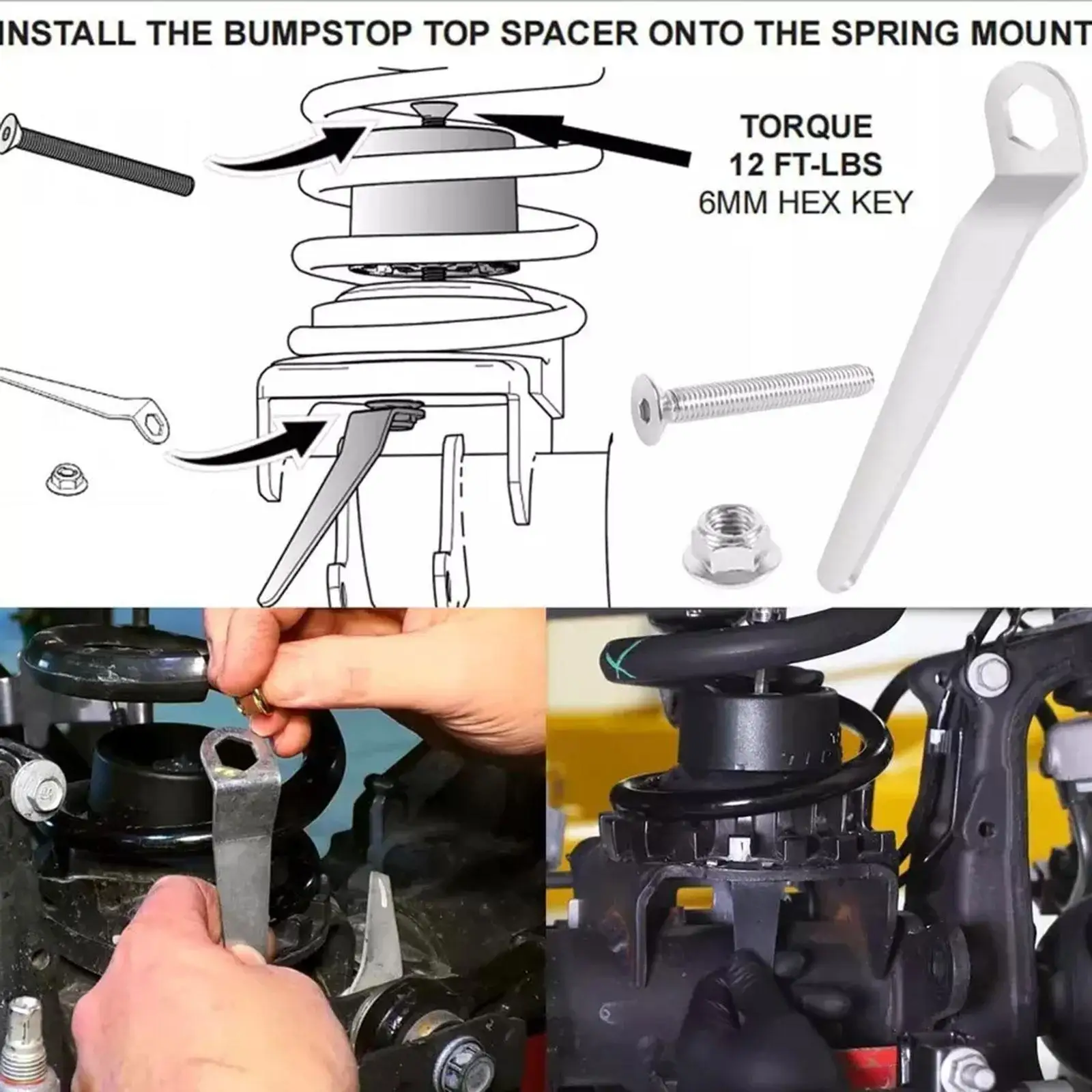 INSTALL THE BUMPSTOP TOP SPACER ONTO THE SPRING MOUNT

TORQUE
12 FT-LBS
6MM HEX KEY