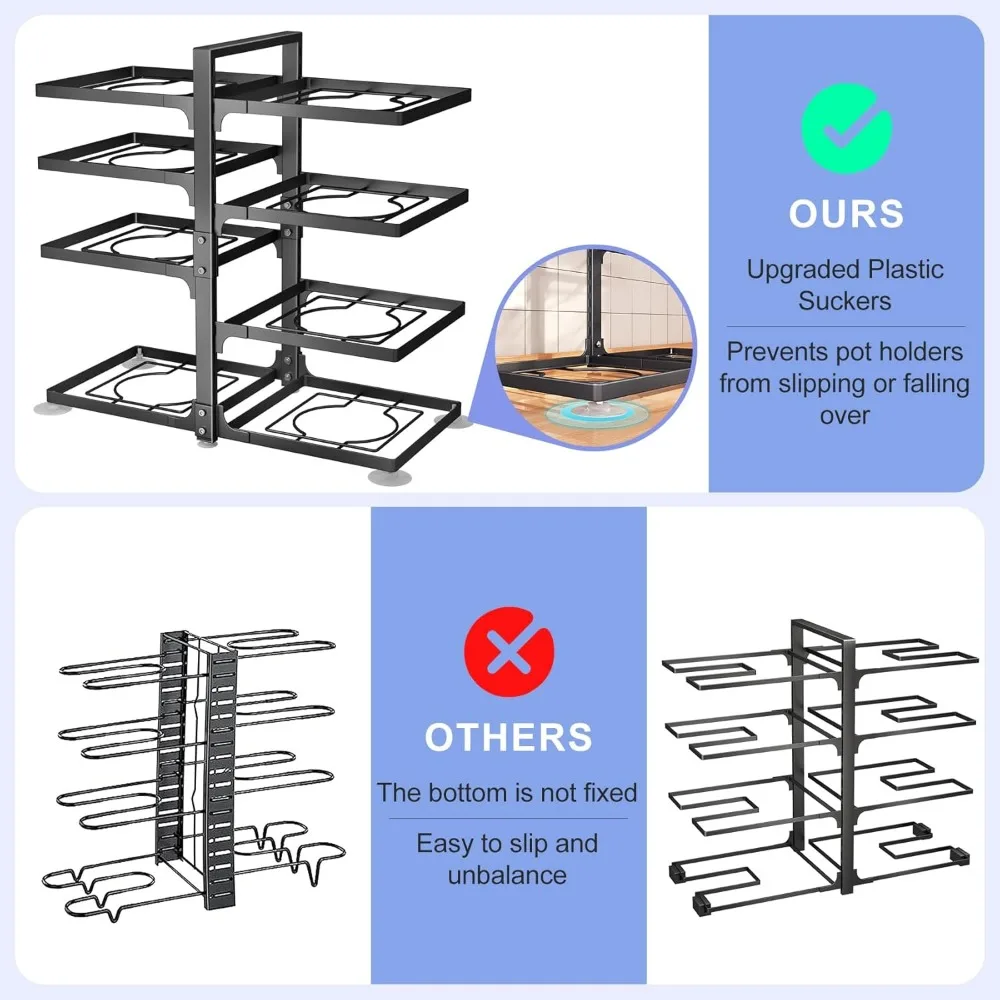 OURS

Upgraded Plastic Suckers

Prevents pot holders from slipping or falling over

OTHERS

The bottom is not fixed

Easy to slip and unbalance