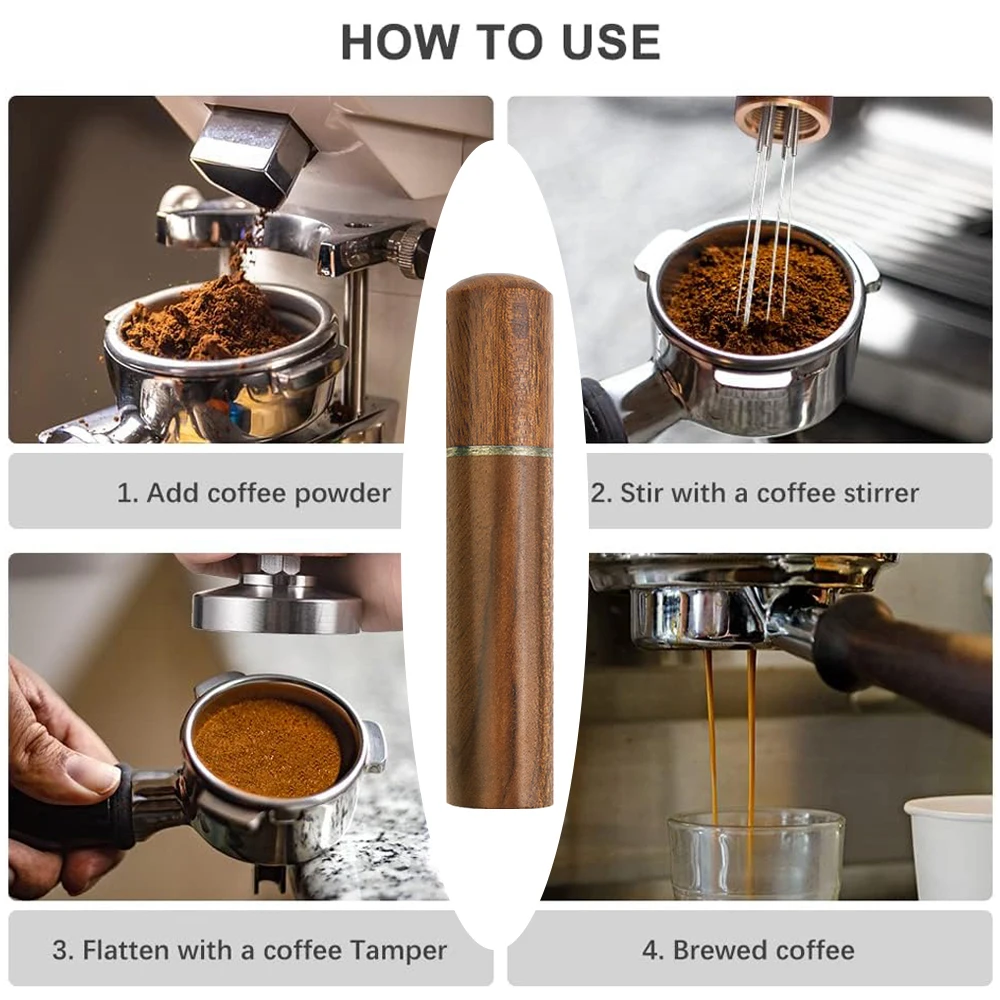 HOW TO USE

1. Add coffee powder

2. Stir with a coffee stirrer

3. Flatten with a coffee Tamper

4. Brewed coffee