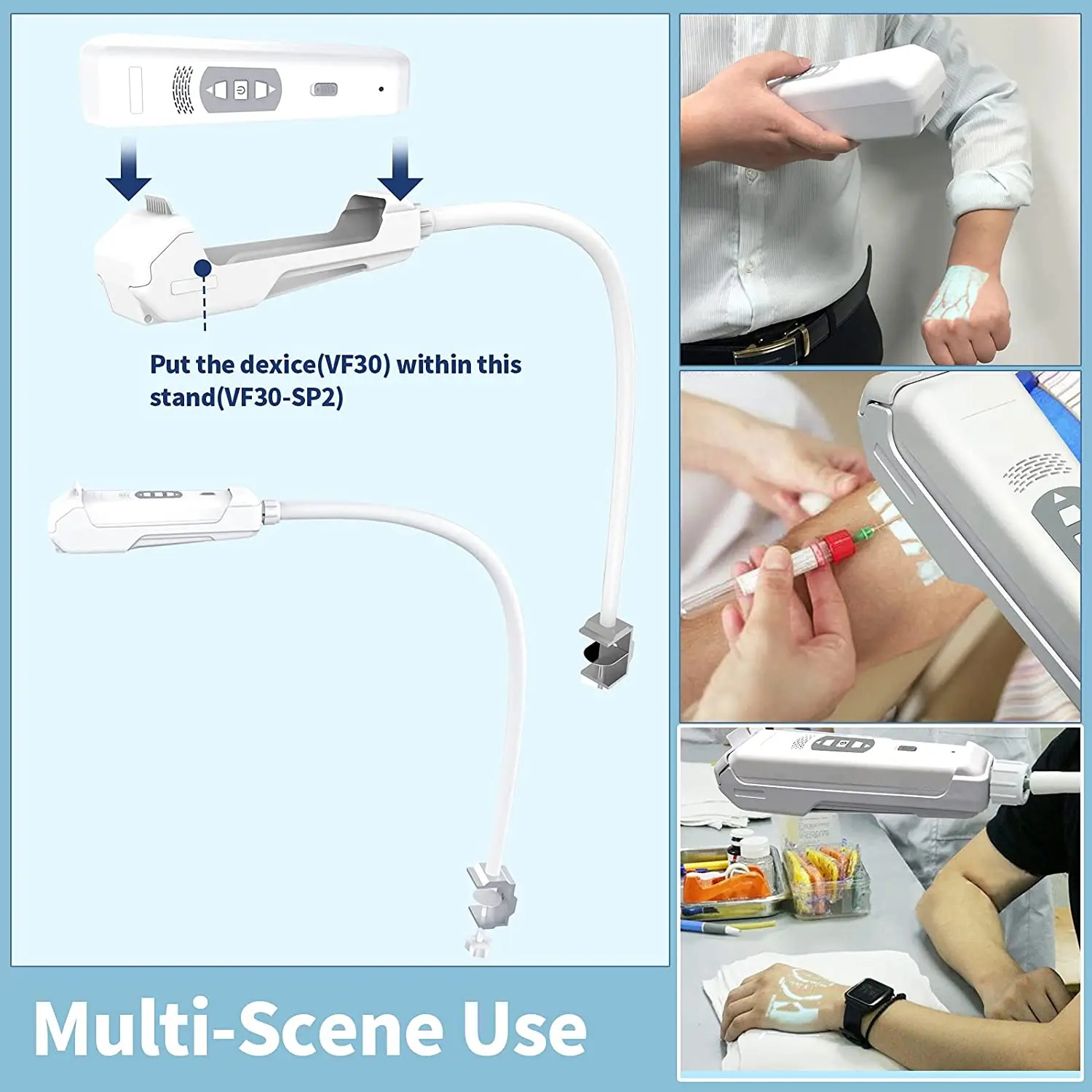 Put the dexice(VF30) within this stand(VF30-SP2)

Multi-Scene Use