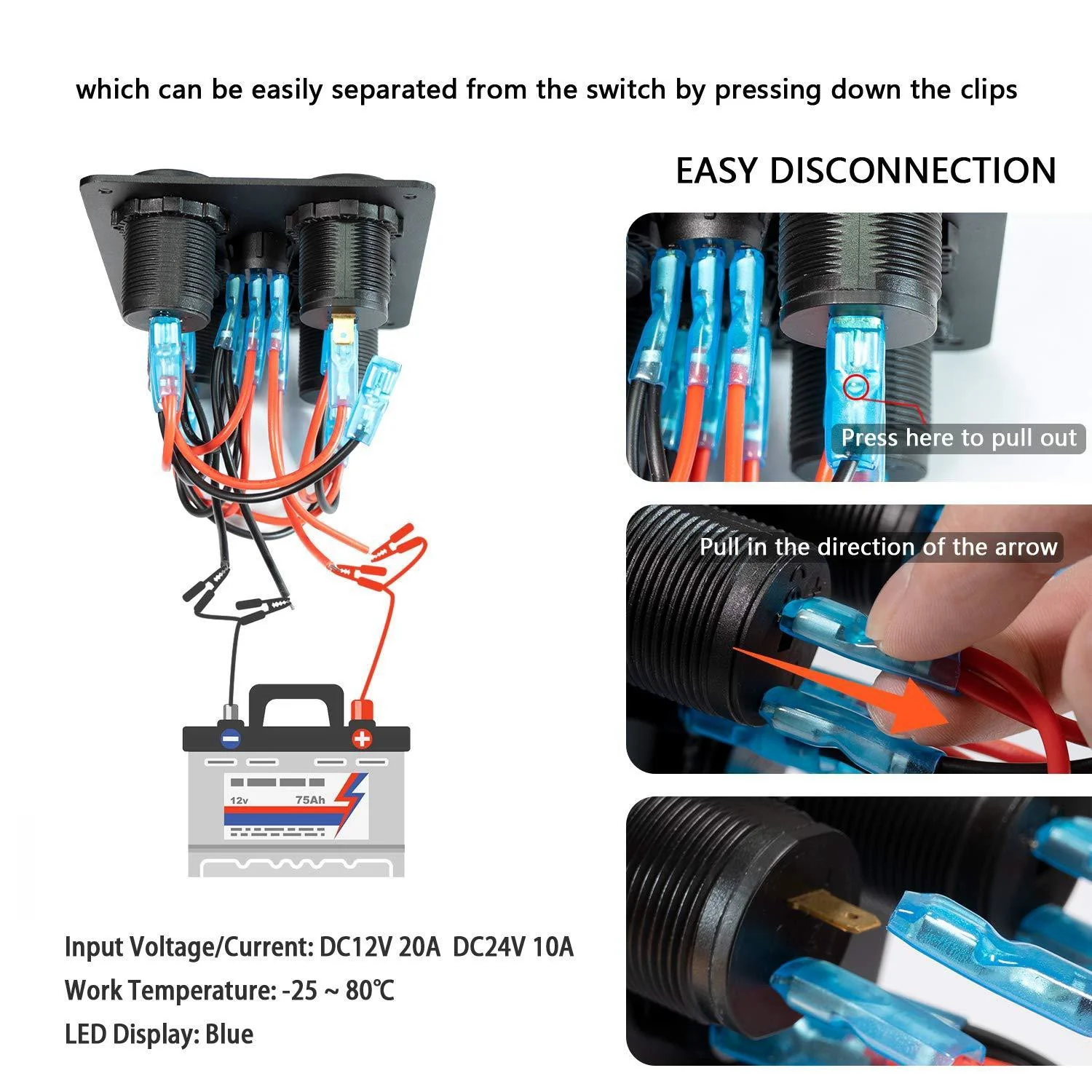 which can be easily separated from the switch by pressing down the clips

EASY DISCONNECTION

Press here to pull out

Pull in the direction of the arrow

12v 75Ah

Input Voltage/Current: DC12V 20A DC24V 10A

Work Temperature: -25 ~ 80℃

LED Display: Blue