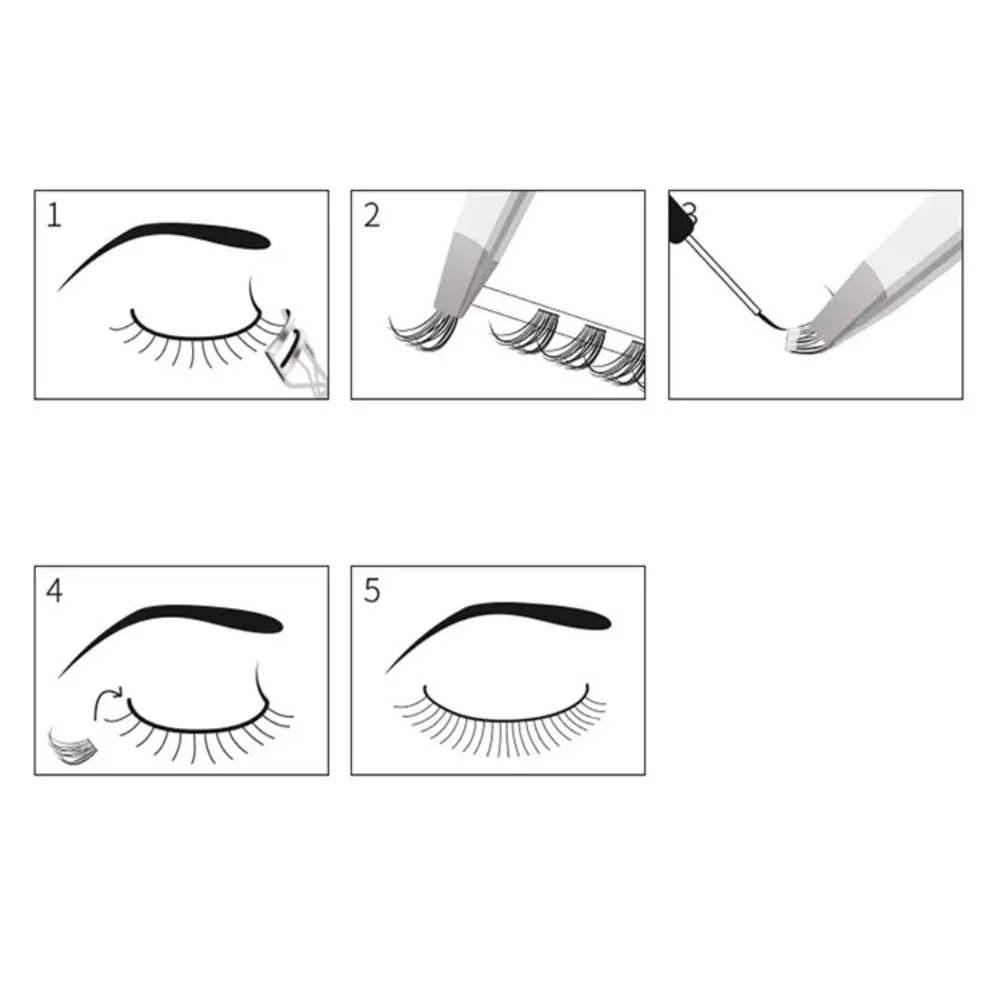 1

2

3

4

5