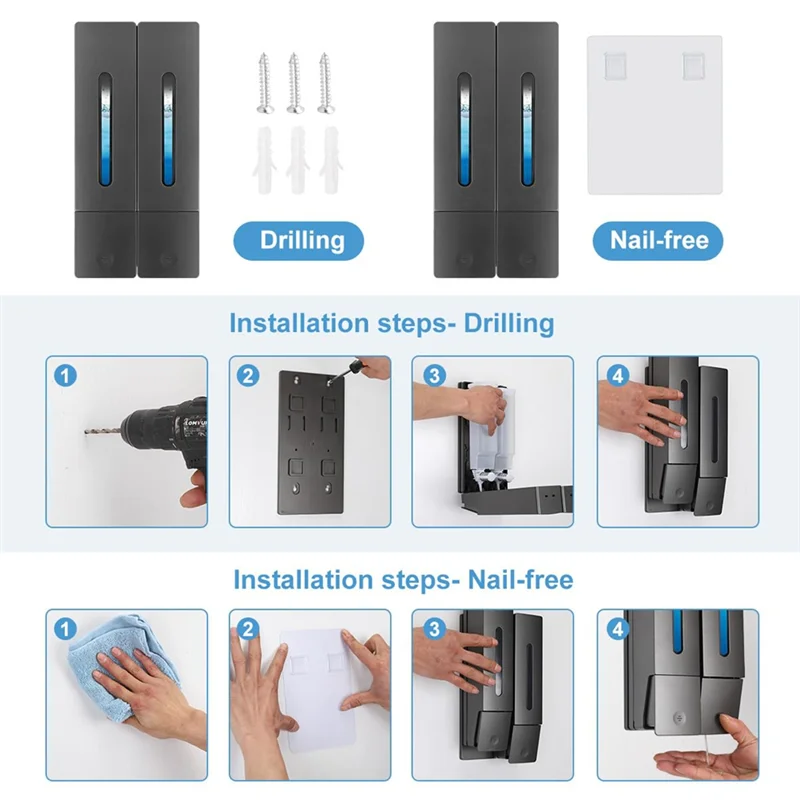 Drilling

Nail-free

Installation steps- Drilling

1

2

3

4

Installation steps- Nail-free

1

2

3

4