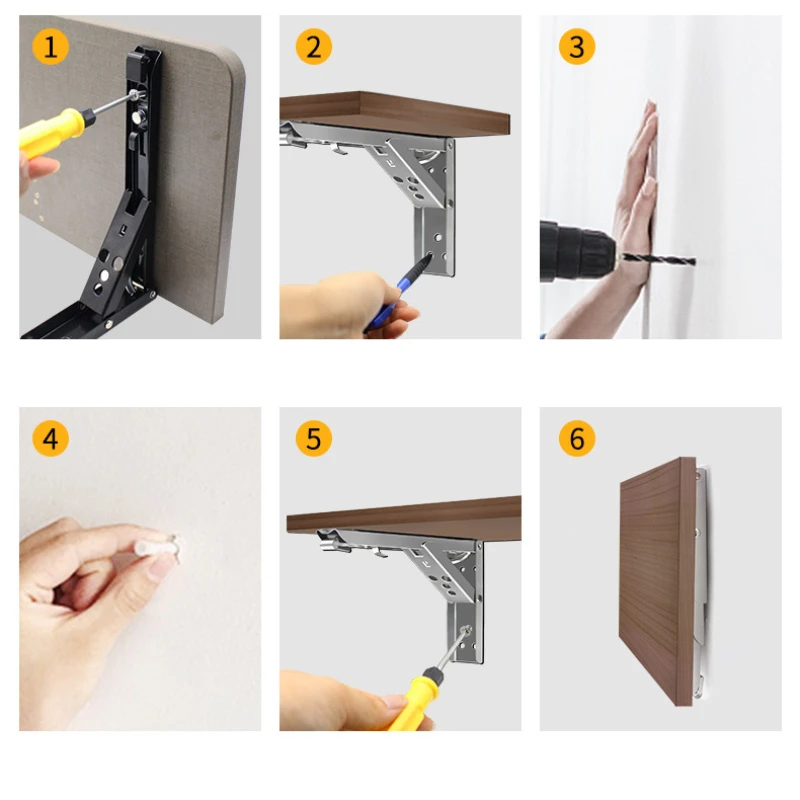 1

2

3

4

5

6