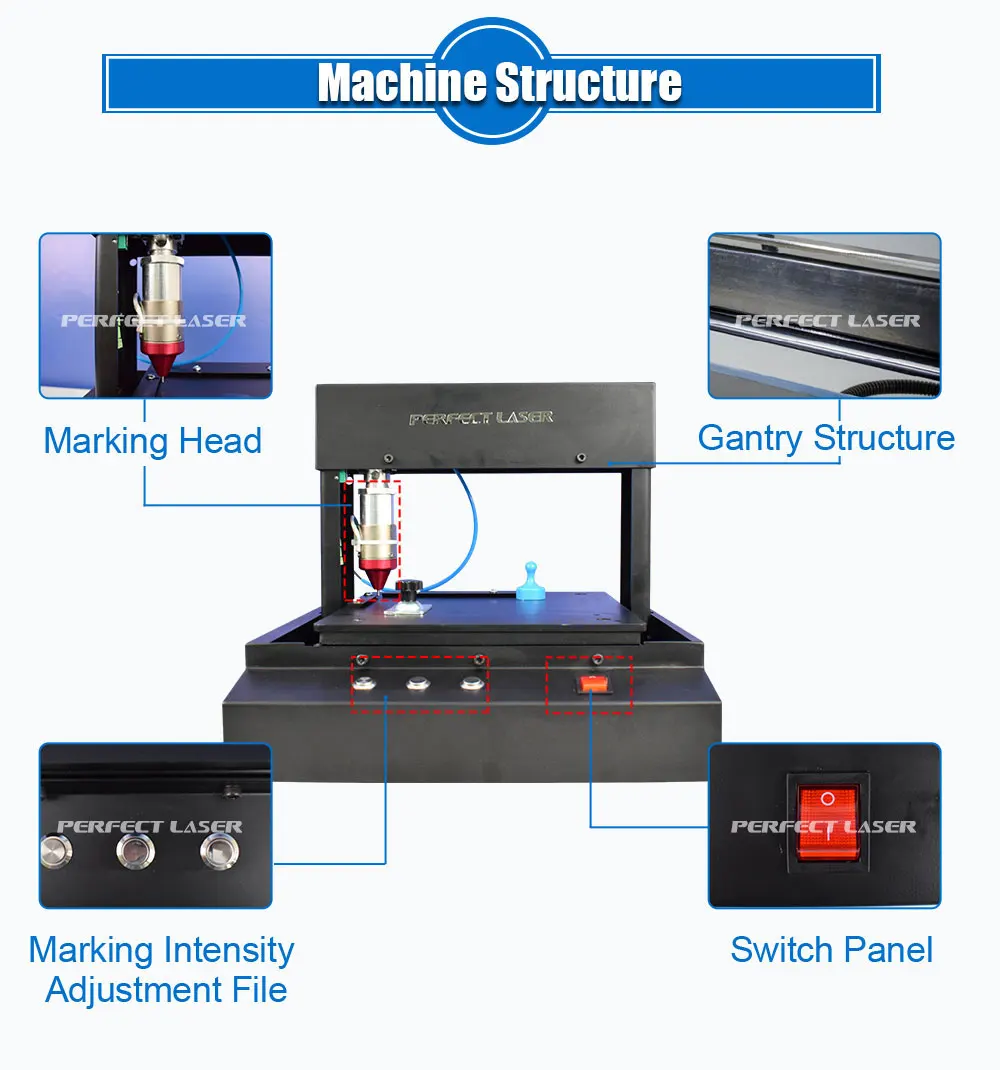 Machine Structure

PERFECT LASER

Marking Head

PERFECT LASER

Gantry Structure

PERFECT LASER

PERFECT LASER

Marking Intensity Adjustment File

PERFECT LASER

Switch Panel