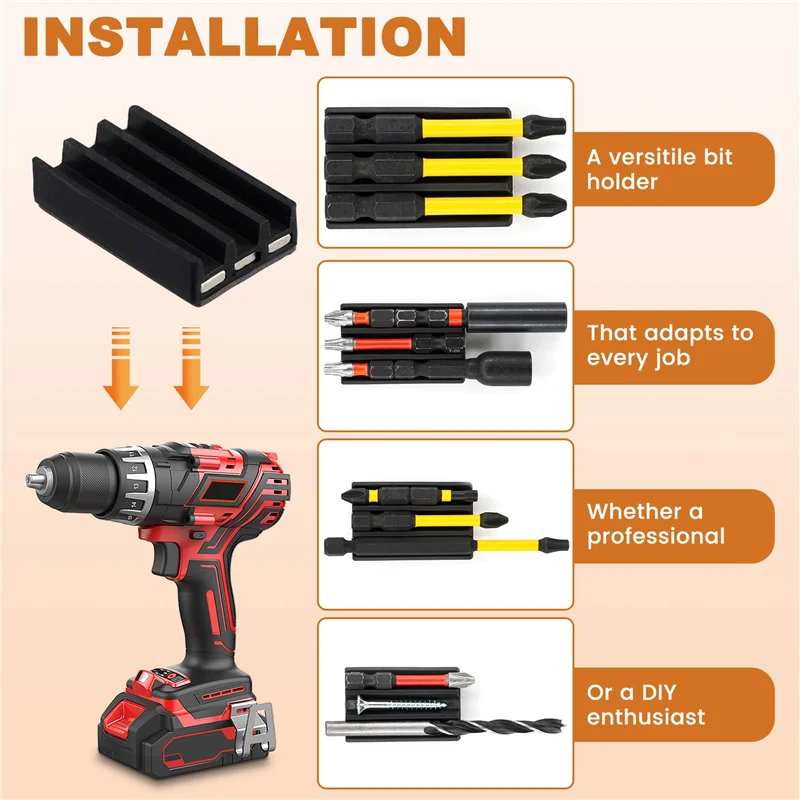 INSTALLATION

A versitile bit holder

That adapts to every job

Whether a professional

Or a DIY enthusiast