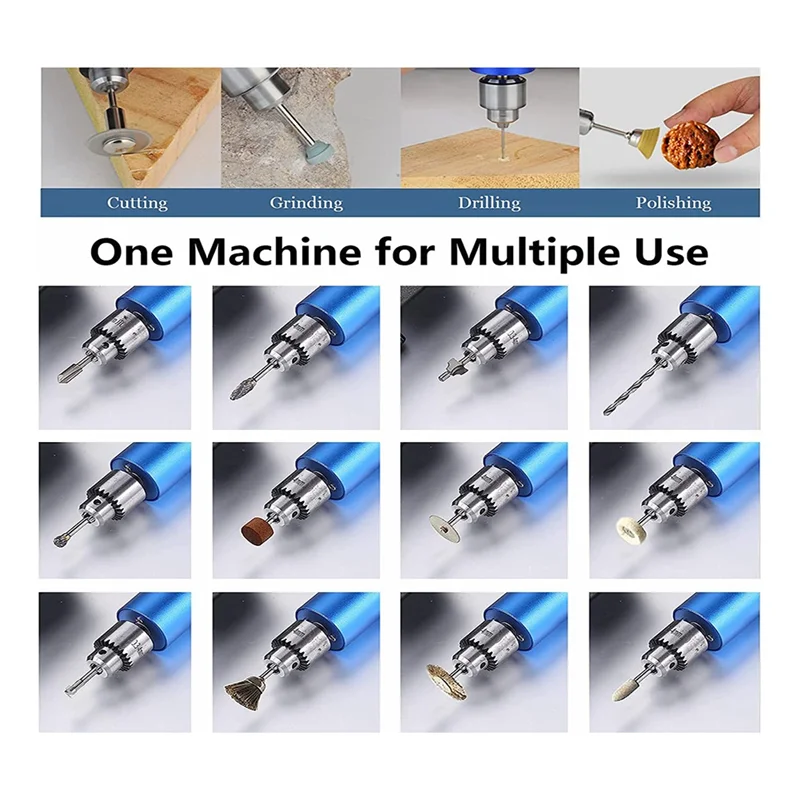 Cutting
Grinding
Drilling
Polishing

One Machine for Multiple Use