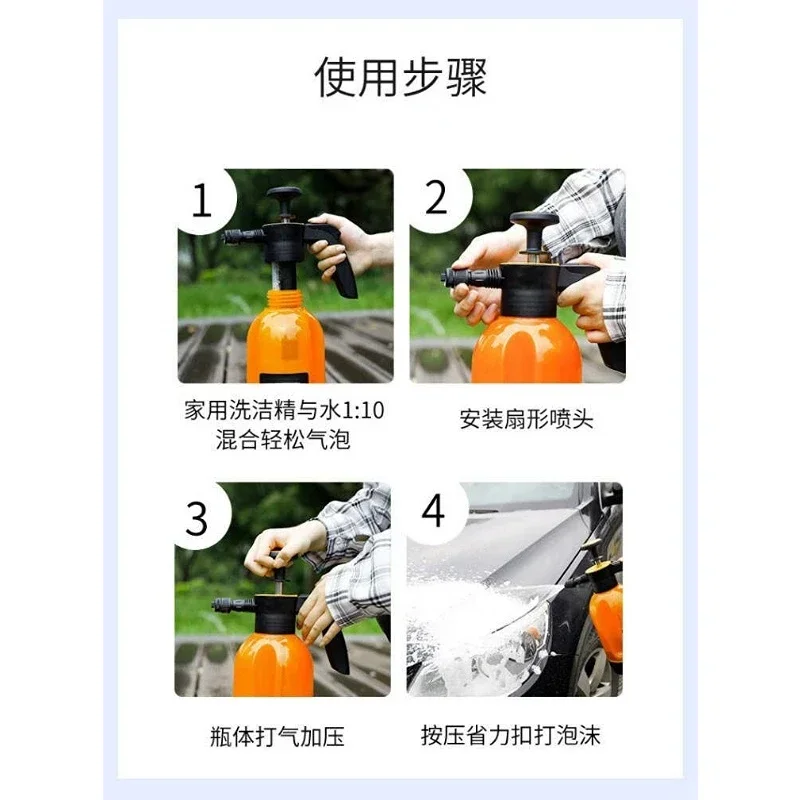 使用步骤

1

家用洗洁精与水1:10
混合轻松气泡

2

安装扇形喷头

3

瓶体打气加压

4

按压省力扣打泡沫