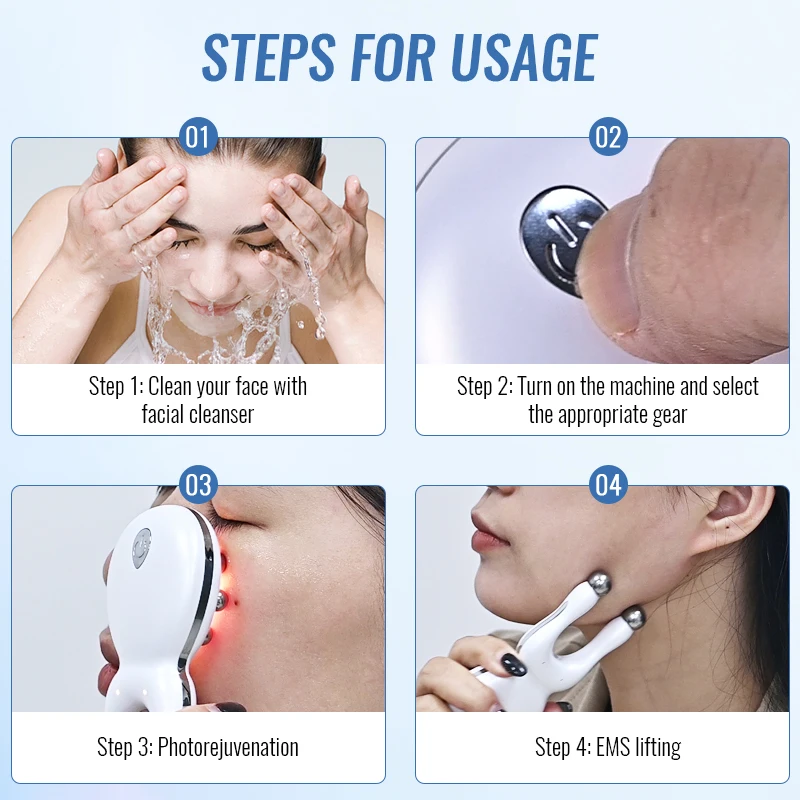 STEPS FOR USAGE

01

Step 1: Clean your face with facial cleanser

02

Step 2: Turn on the machine and select the appropriate gear

03

Step 3: Photorejuvenation

04

Step 4: EMS lifting