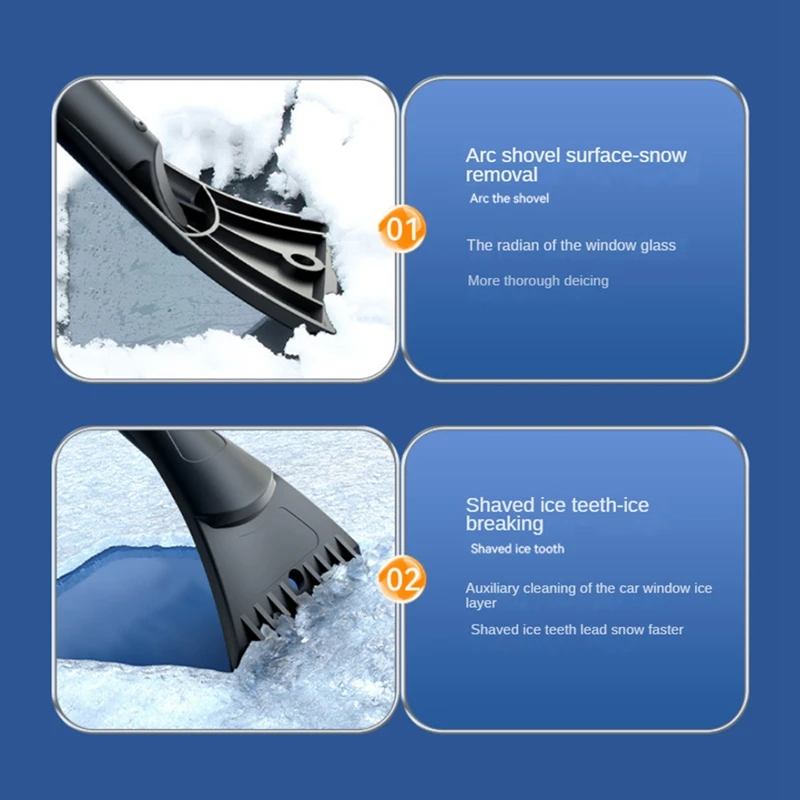 01

Arc shovel surface-snow removal

Arc the shovel

The radian of the window glass

More thorough deicing

02

Shaved ice teeth-ice breaking

Shaved ice tooth

Auxiliary cleaning of the car window ice layer

Shaved ice teeth lead snow faster