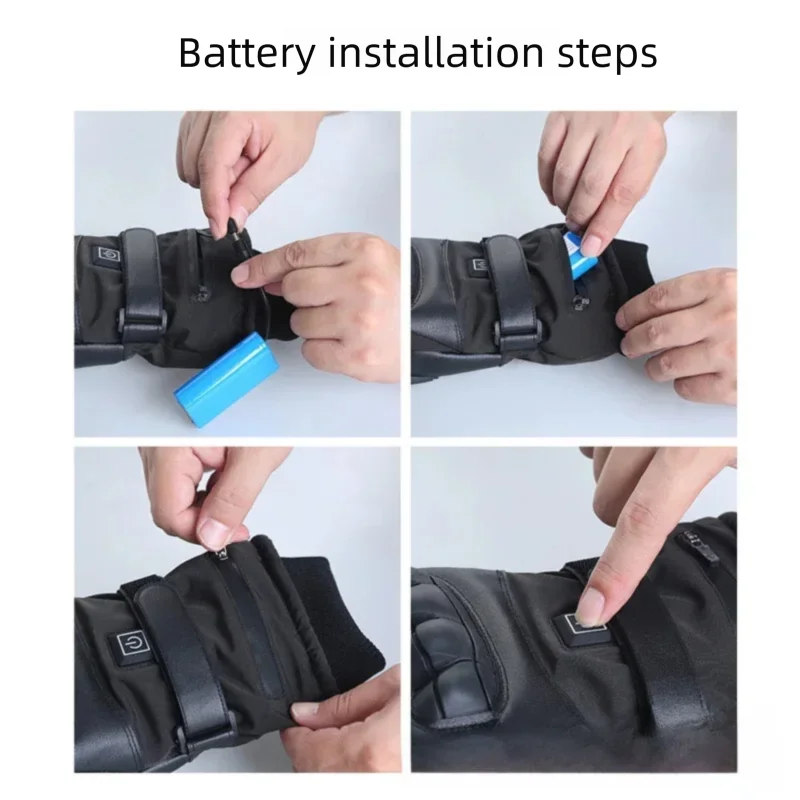 Battery installation steps