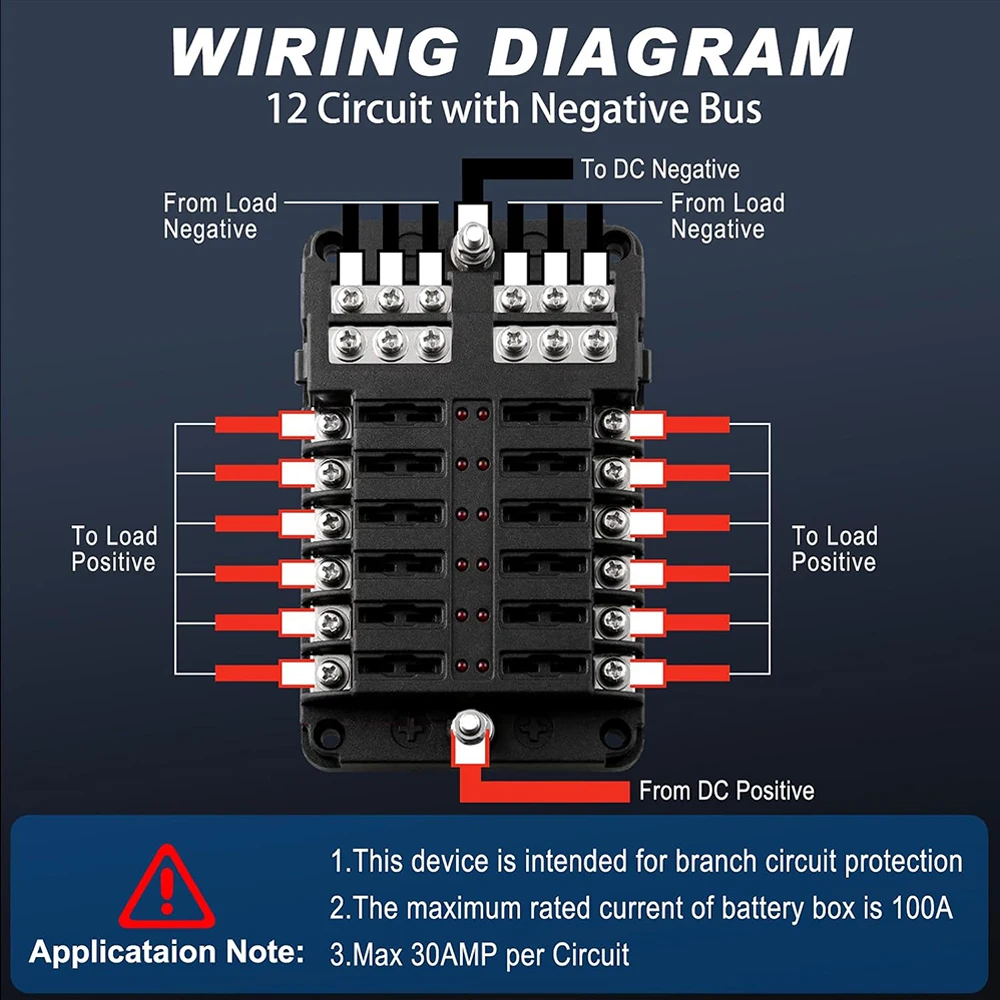 WIRING DIAGRAM
12 Circuit with Negative Bus

To DC Negative

From Load Negative

From Load Negative

To Load Positive

To Load Positive

From DC Positive

Applicataion Note:

1.This device is intended for branch circuit protection
2.The maximum rated current of battery box is 100A
3.Max 30AMP per Circuit