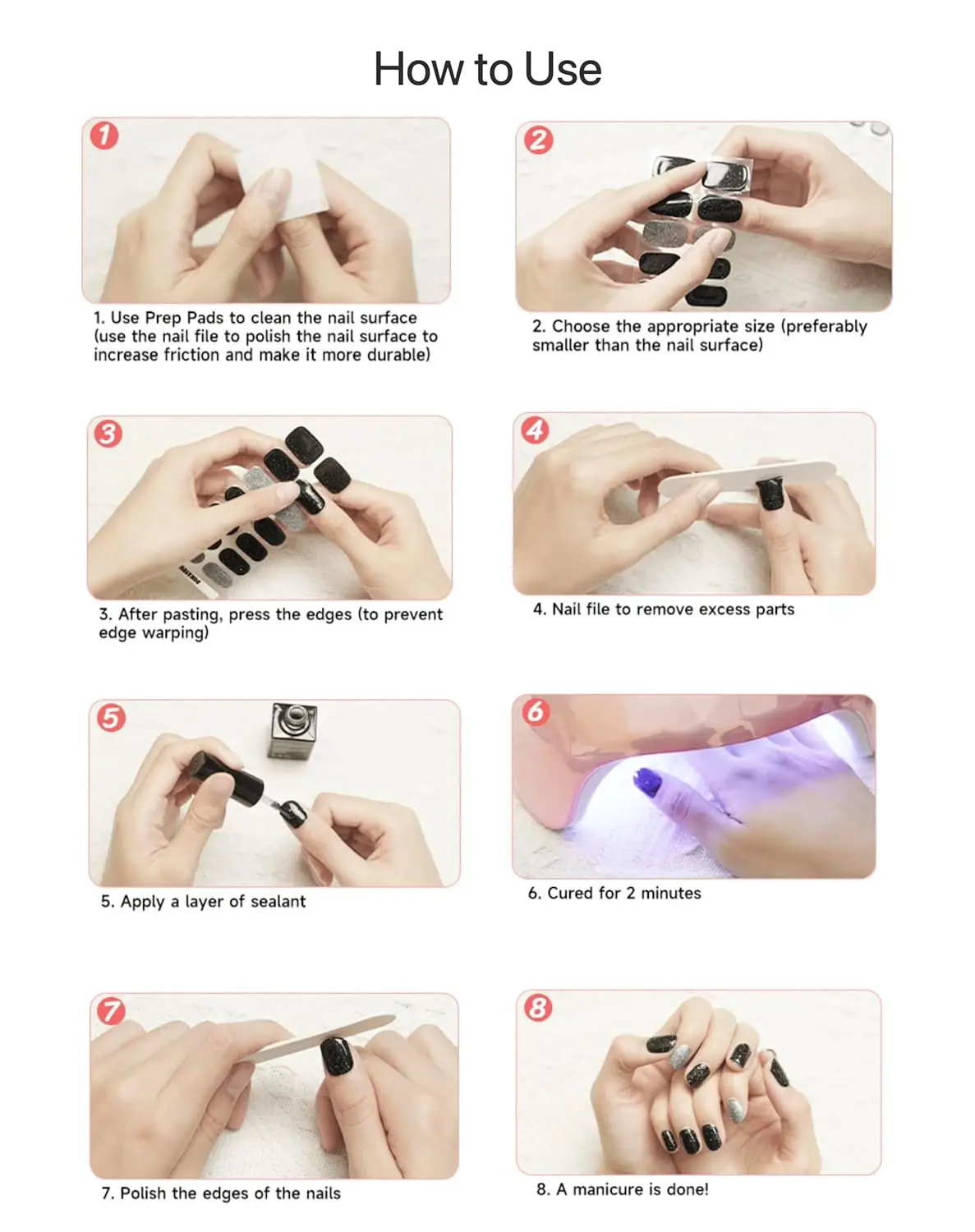 How to Use

1

1. Use Prep Pads to clean the nail surface (use the nail file to polish the nail surface to increase friction and make it more durable)

2

2. Choose the appropriate size (preferably smaller than the nail surface)

3

3. After pasting, press the edges (to prevent edge warping)

4

4. Nail file to remove excess parts

5

5. Apply a layer of sealant

6

6. Cured for 2 minutes

7

7. Polish the edges of the nails

8

8. A manicure is done!