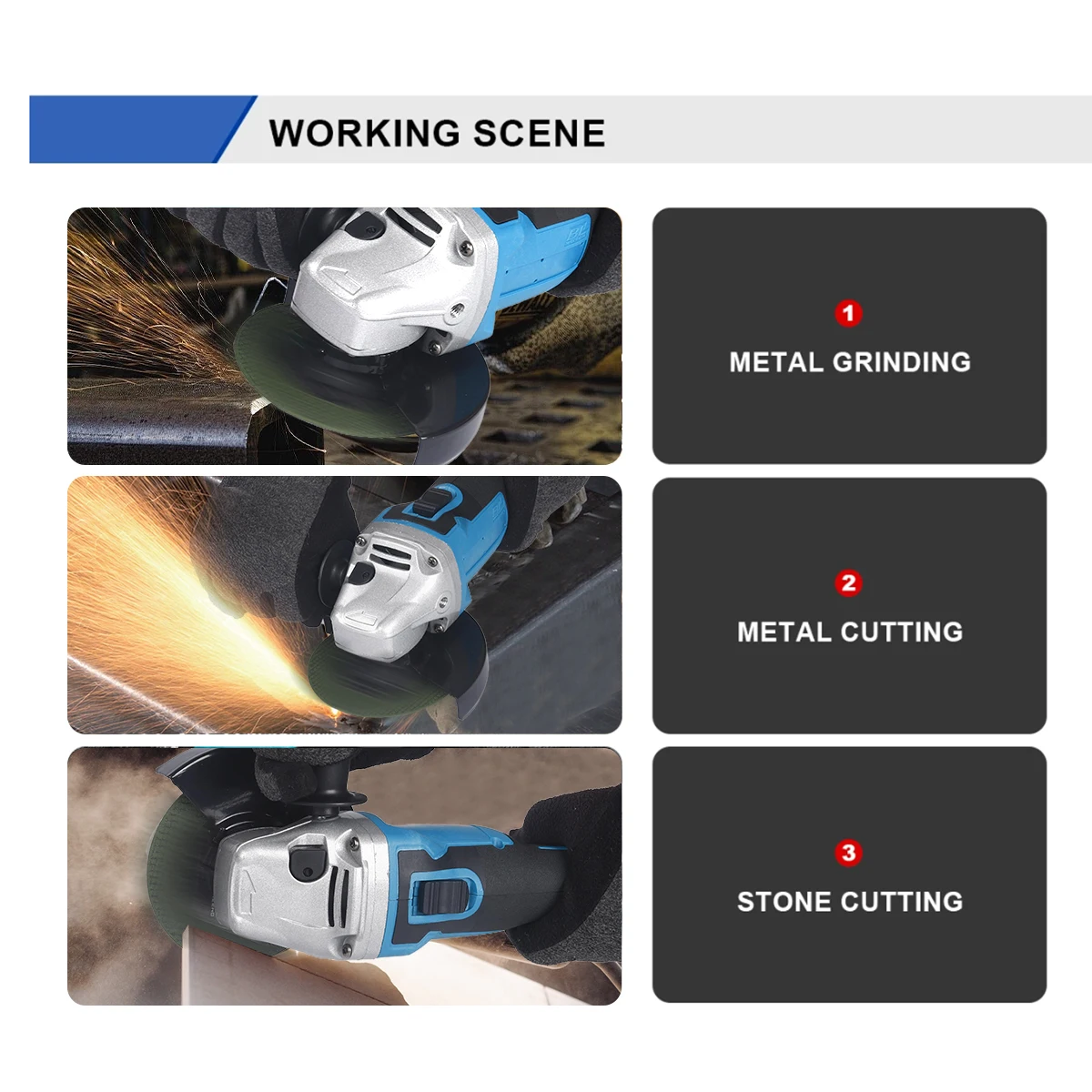 WORKING SCENE

1
METAL GRINDING

2
METAL CUTTING

3
STONE CUTTING