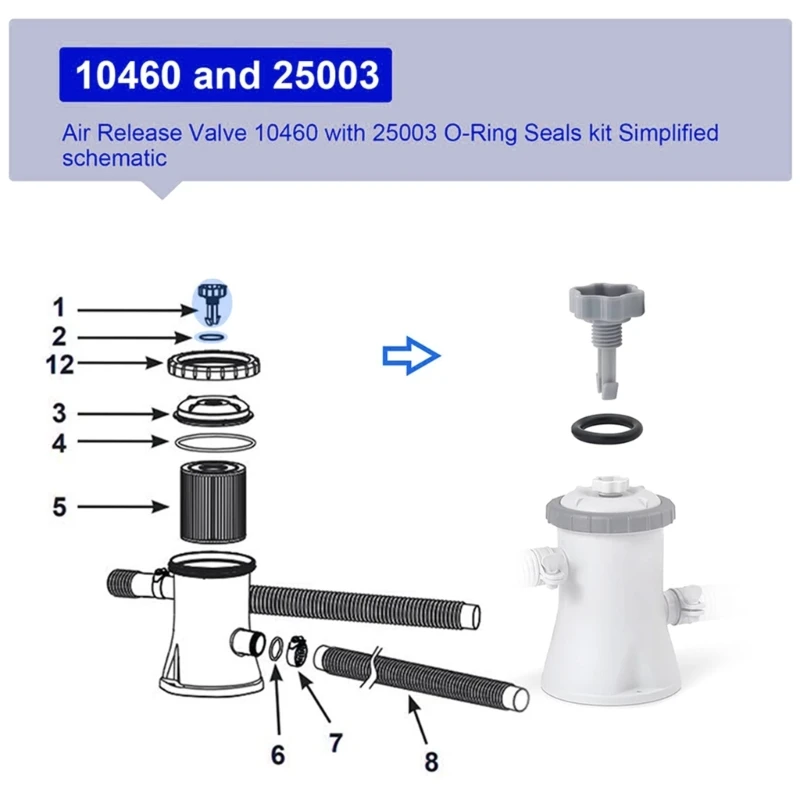 10460 and 25003

Air Release Valve 10460 with 25003 O-Ring Seals kit Simplified schematic

1
2
12
3
4
5
6
7
8