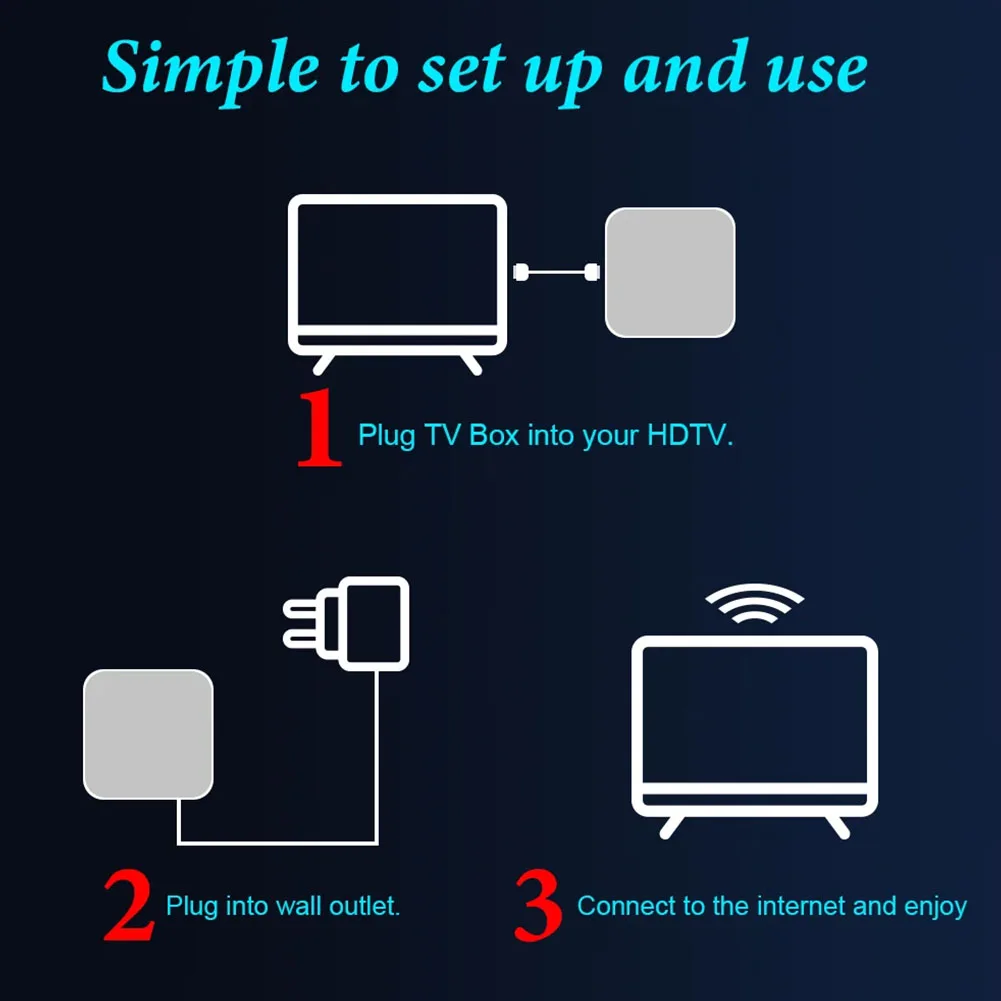 Simple to set up and use

1 Plug TV Box into your HDTV.

2 Plug into wall outlet.

3 Connect to the internet and enjoy