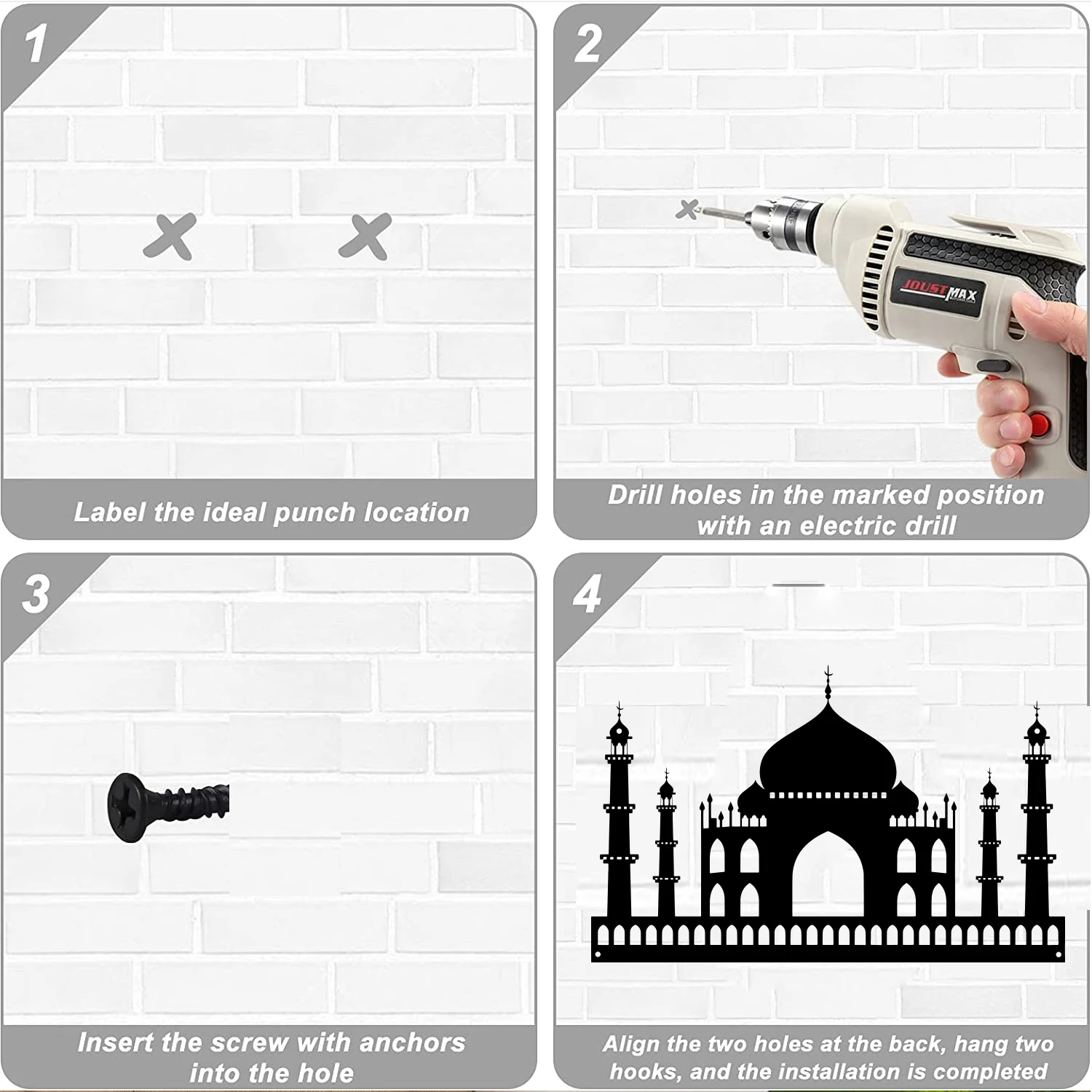 1

Label the ideal punch location

2

JOUSTMAX

Drill holes in the marked position with an electric drill

3

Insert the screw with anchors into the hole

4

Align the two holes at the back, hang two hooks, and the installation is completed