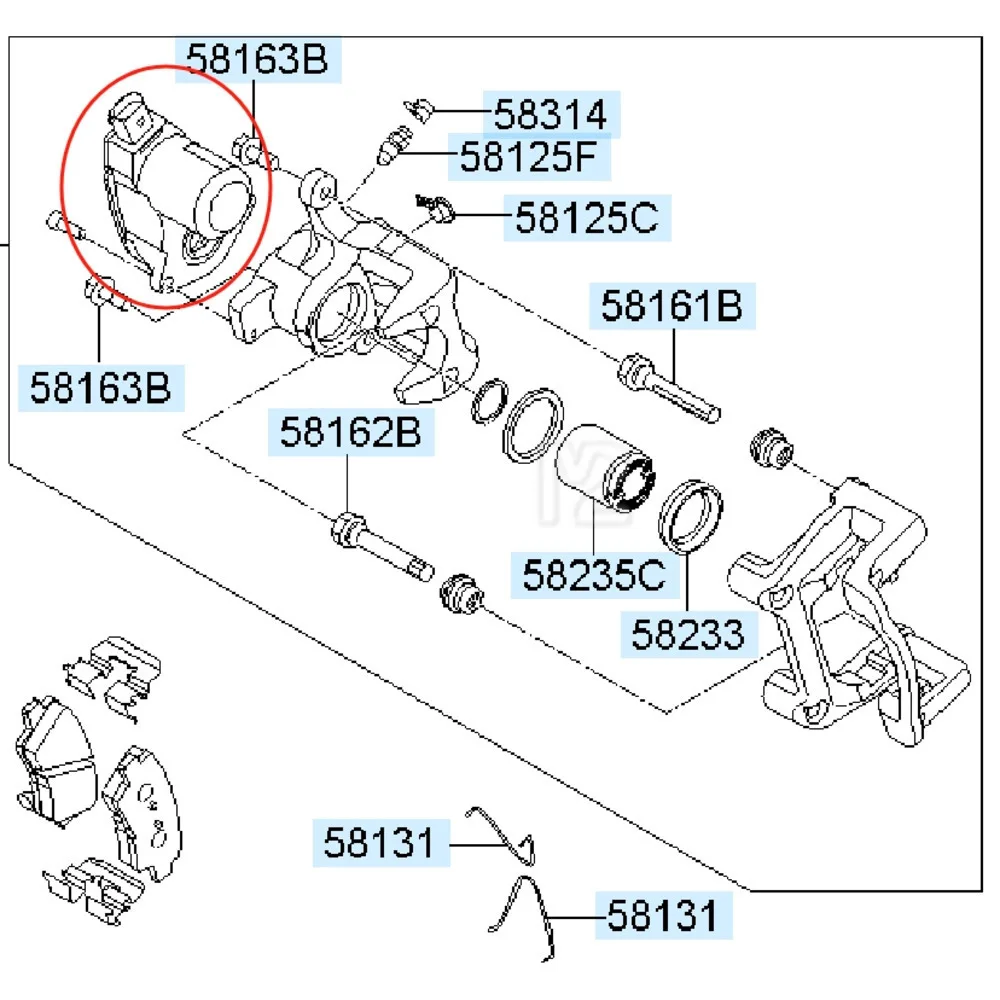 58163B
58314
58125F
58125C
58161B
58163B
58162B
58235C
58233
58131
58131