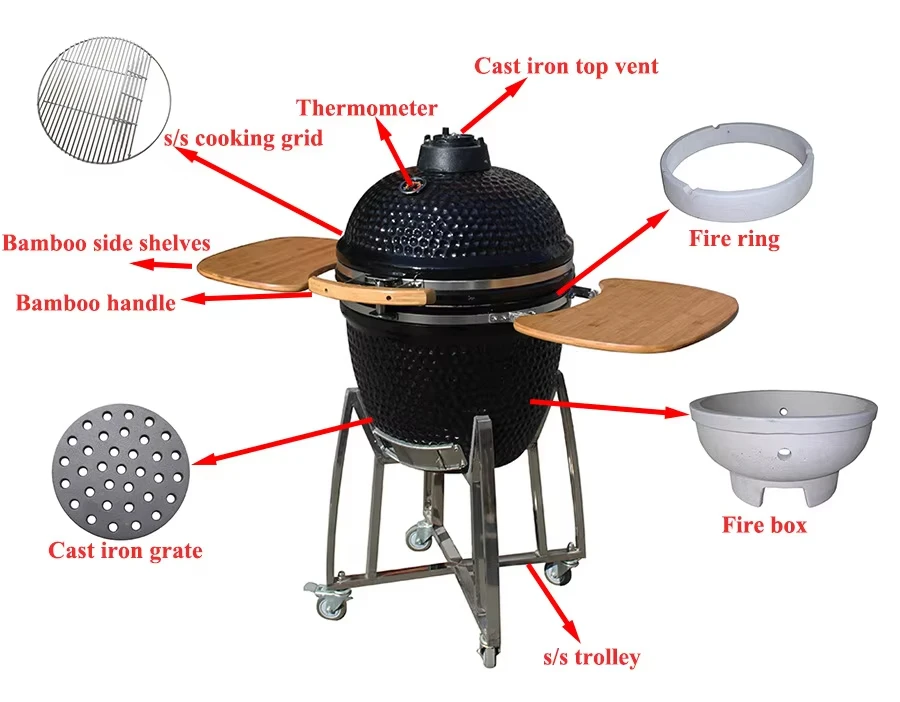 Cast iron top vent
Thermometer
s/s cooking grid
Fire ring
Bamboo side shelves
Bamboo handle
Fire box
Cast iron grate
s/s trolley