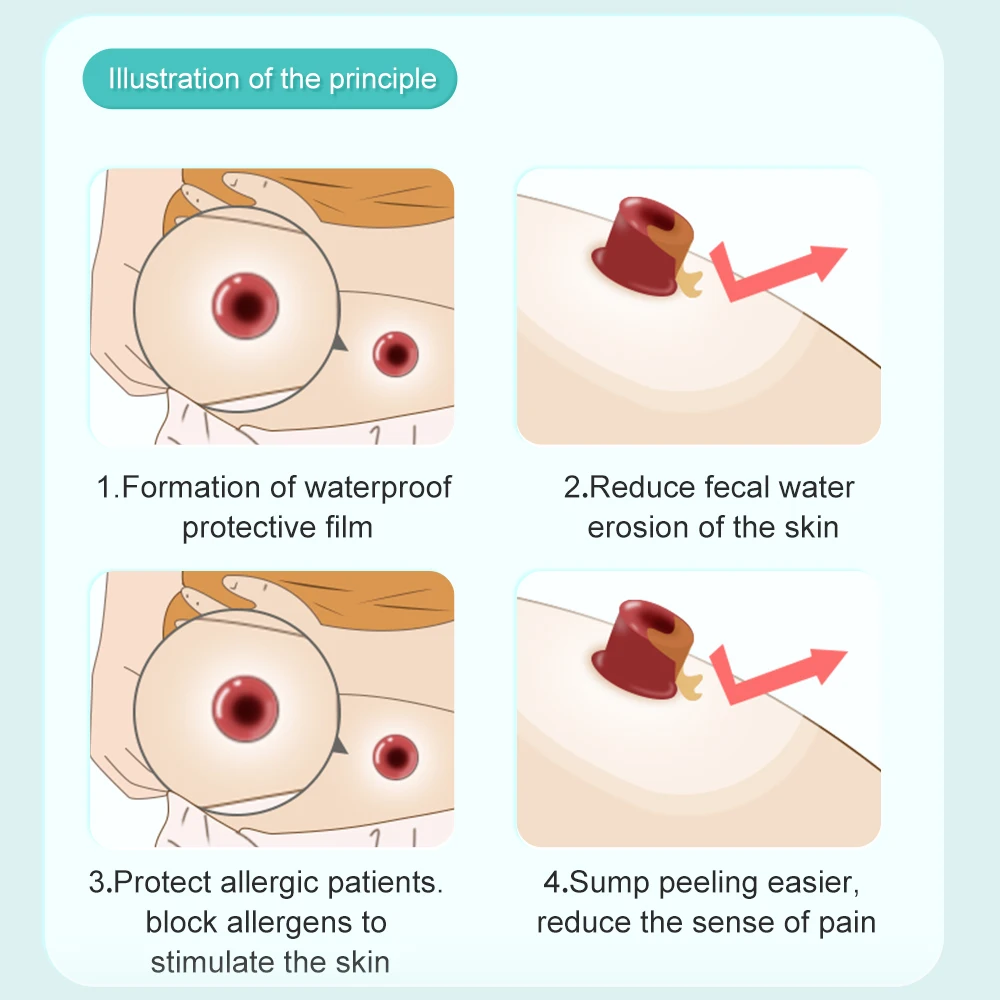 Illustration of the principle

1.Formation of waterproof protective film

2.Reduce fecal water erosion of the skin

3.Protect allergic patients. block allergens to stimulate the skin

4.Sump peeling easier, reduce the sense of pain