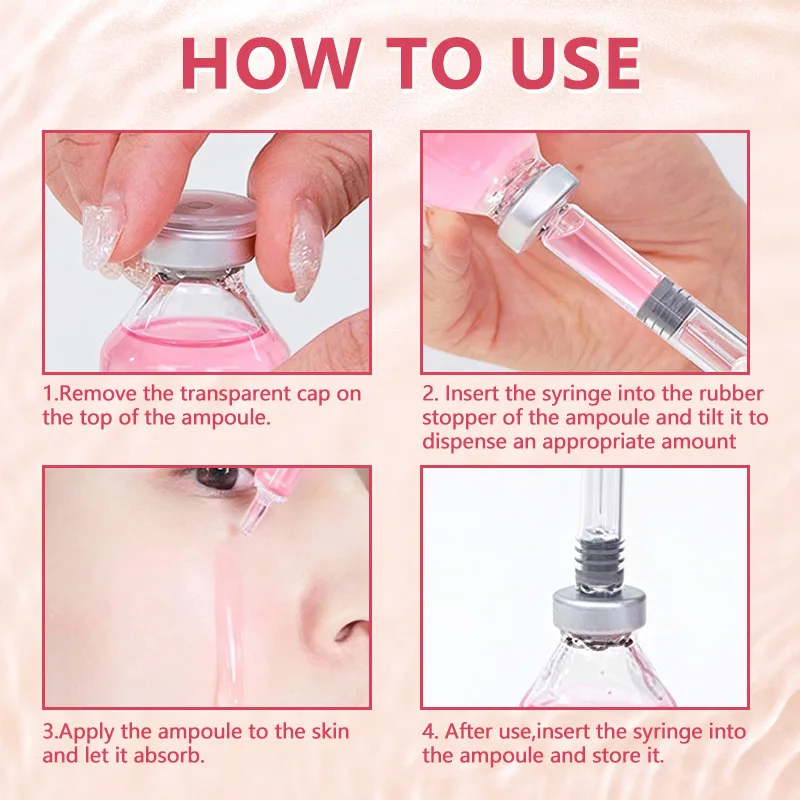 HOW TO USE

1.Remove the transparent cap on the top of the ampoule.

2. Insert the syringe into the rubber stopper of the ampoule and tilt it to dispense an appropriate amount

3.Apply the ampoule to the skin and let it absorb.

4. After use,insert the syringe into the ampoule and store it.