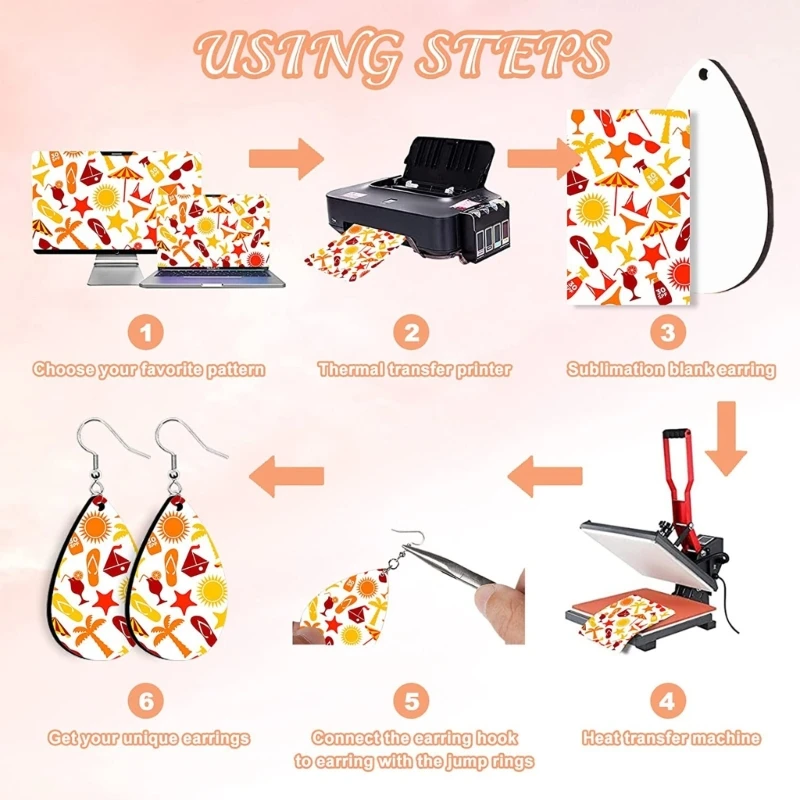 USING STEPS

1
Choose your favorite pattern

2
Thermal transfer printer

3
Sublimation blank earring

4
Heat transfer machine

5
Connect the earring hook to earring with the jump rings

6
Get your unique earrings