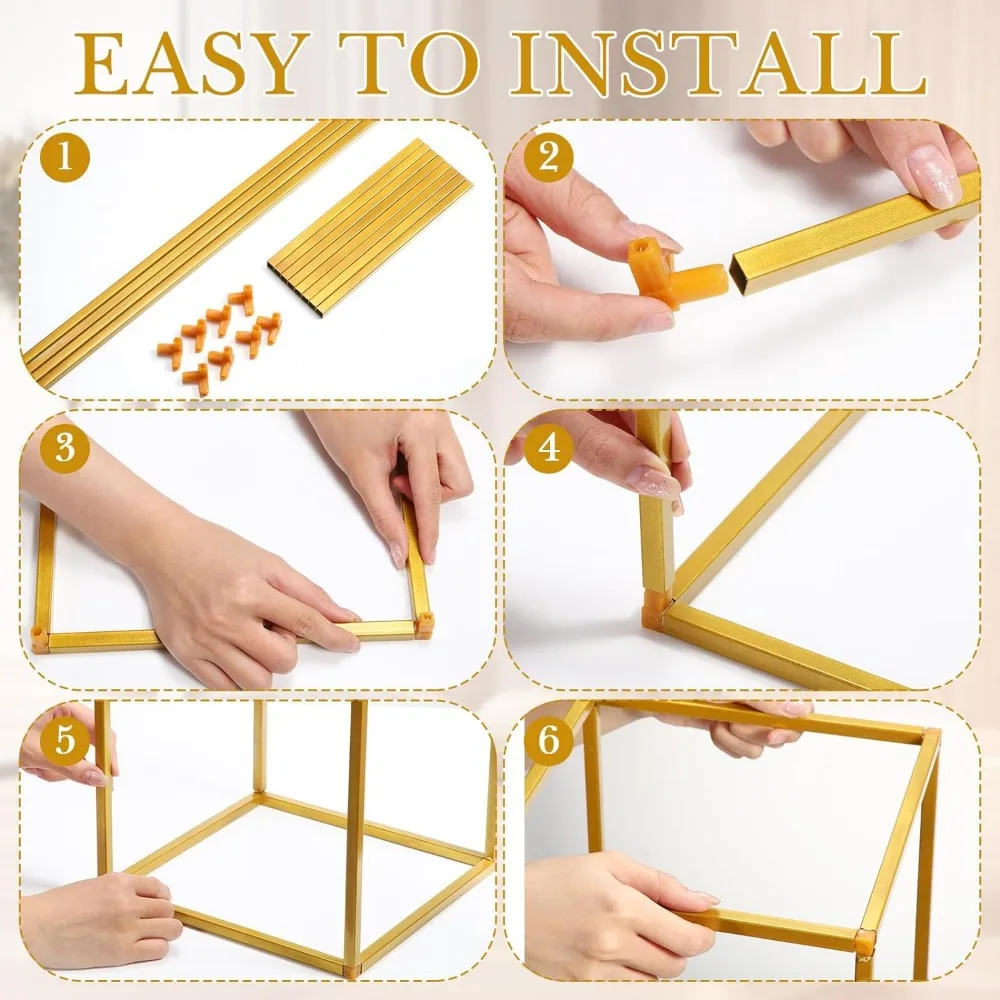 EASY TO INSTALL

1

2

3

4

5

6