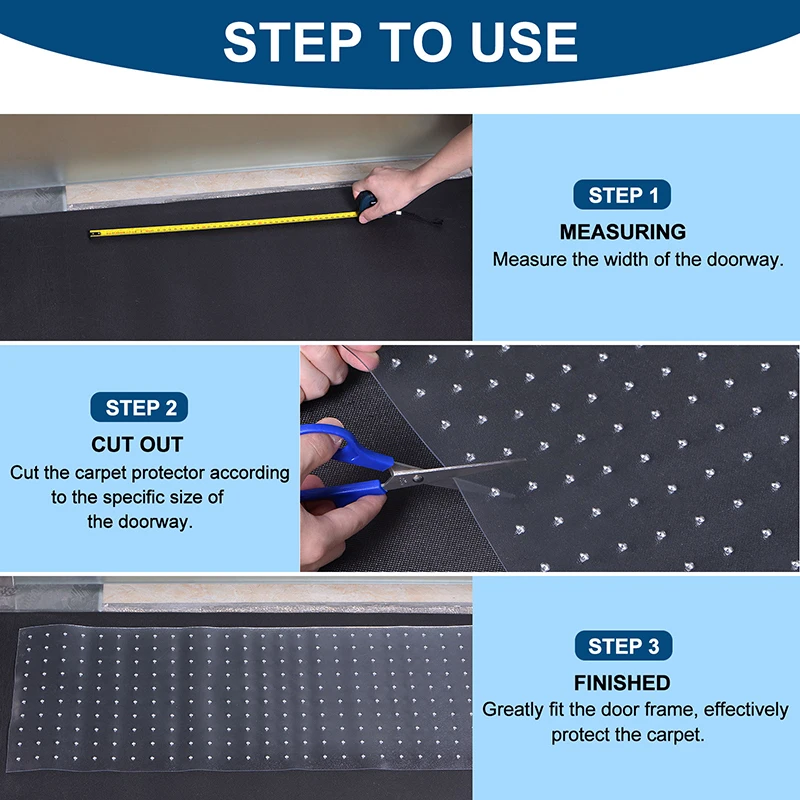 STEP TO USE

STEP 1
MEASURING
Measure the width of the doorway.

STEP 2
CUT OUT
Cut the carpet protector according to the specific size of the doorway.

STEP 3
FINISHED
Greatly fit the door frame, effectively protect the carpet.