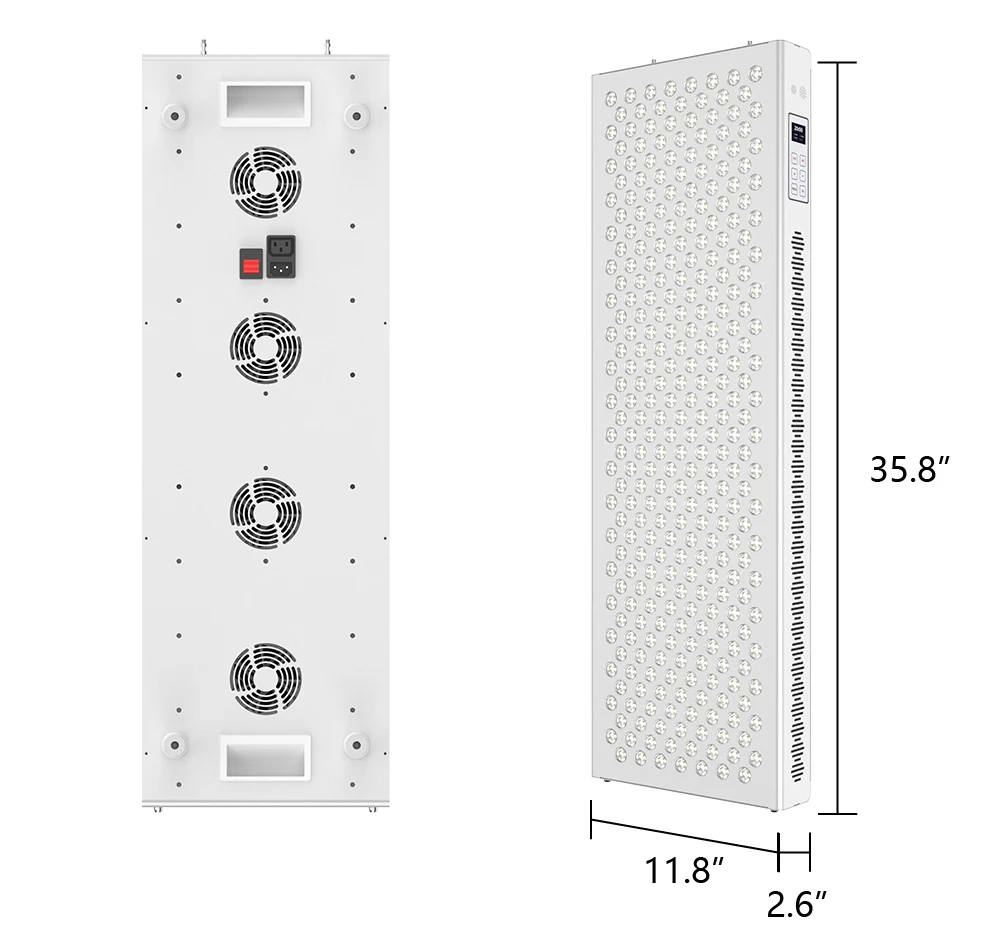 35.8″

11.8″

2.6″