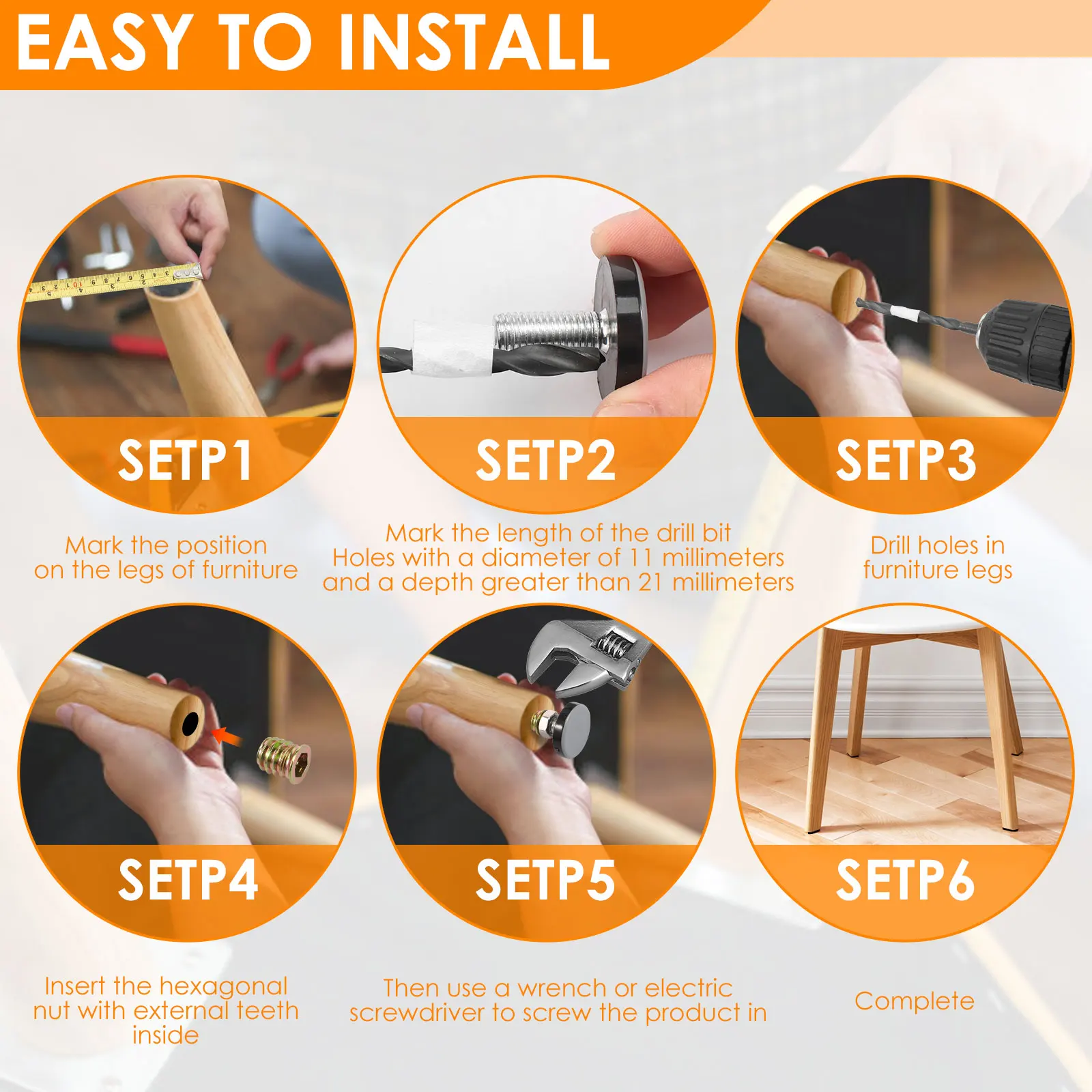 EASY TO INSTALL

SETP1

Mark the position on the legs of furniture

SETP2

Mark the length of the drill bit Holes with a diameter of 11 millimeters and a depth greater than 21 millimeters

SETP3

Drill holes in furniture legs

SETP4

Insert the hexagonal nut with external teeth inside

SETP5

Then use a wrench or electric screwdriver to screw the product in

SETP6

Complete