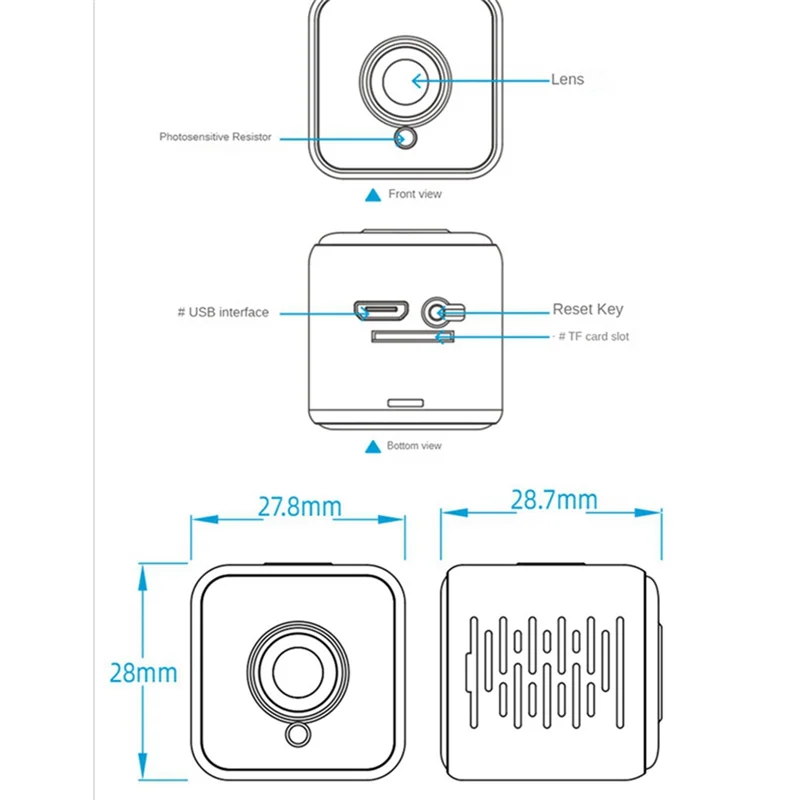 Lens

Photosensitive Resistor

Front view

# USB interface

Reset Key

# TF card slot

Bottom view

27.8mm

28.7mm

28mm