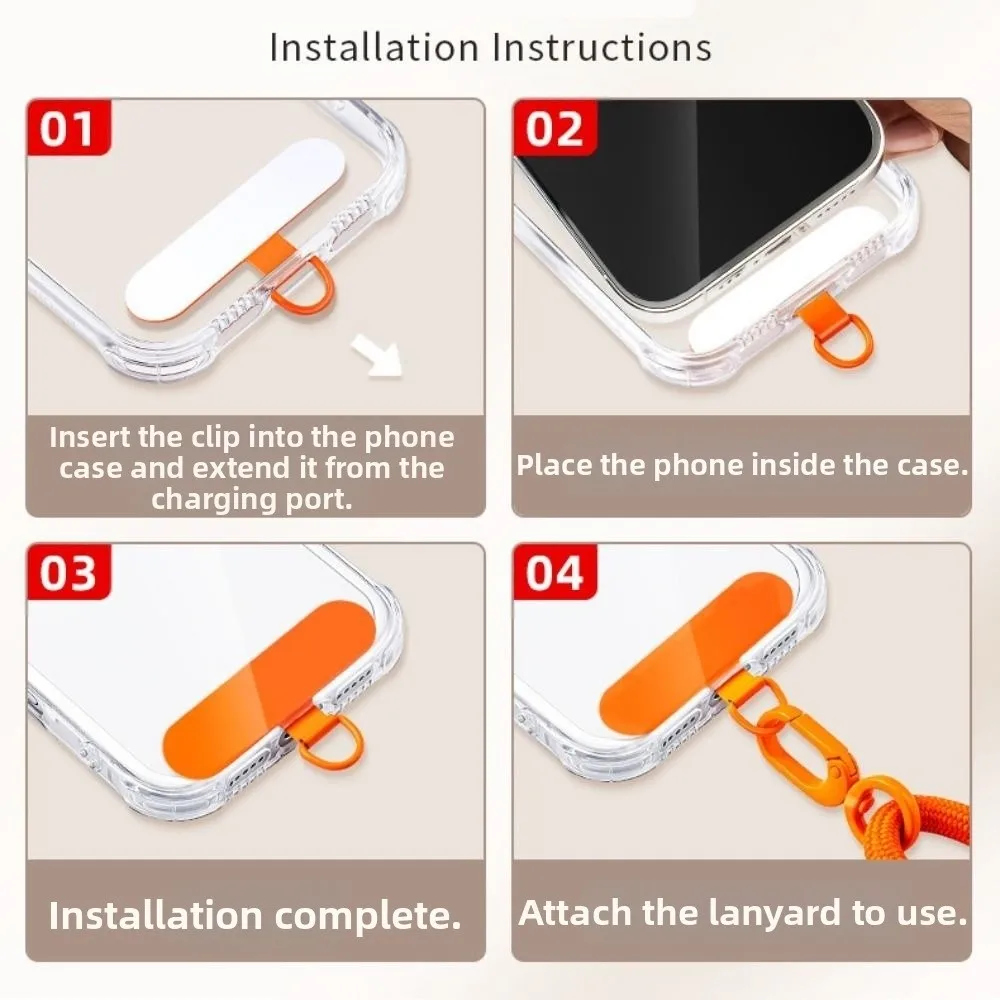 Installation Instructions

01

Insert the clip into the phone case and extend it from the charging port.

02

Place the phone inside the case.

03

Installation complete.

04

Attach the lanyard to use.