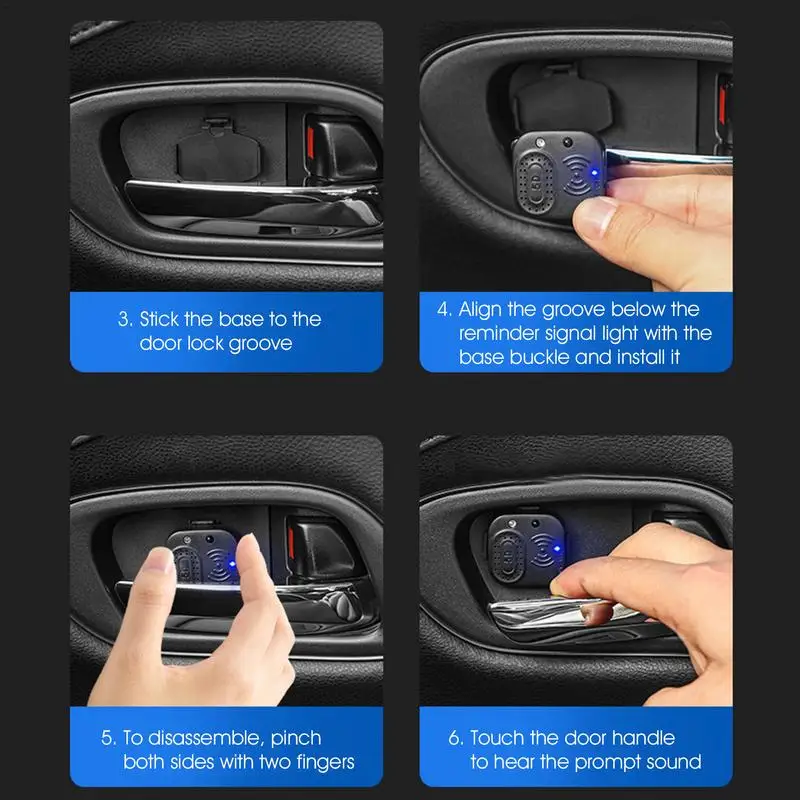 3. Stick the base to the door lock groove

4. Align the groove below the reminder signal light with the base buckle and install it

5. To disassemble, pinch both sides with two fingers

6. Touch the door handle to hear the prompt sound