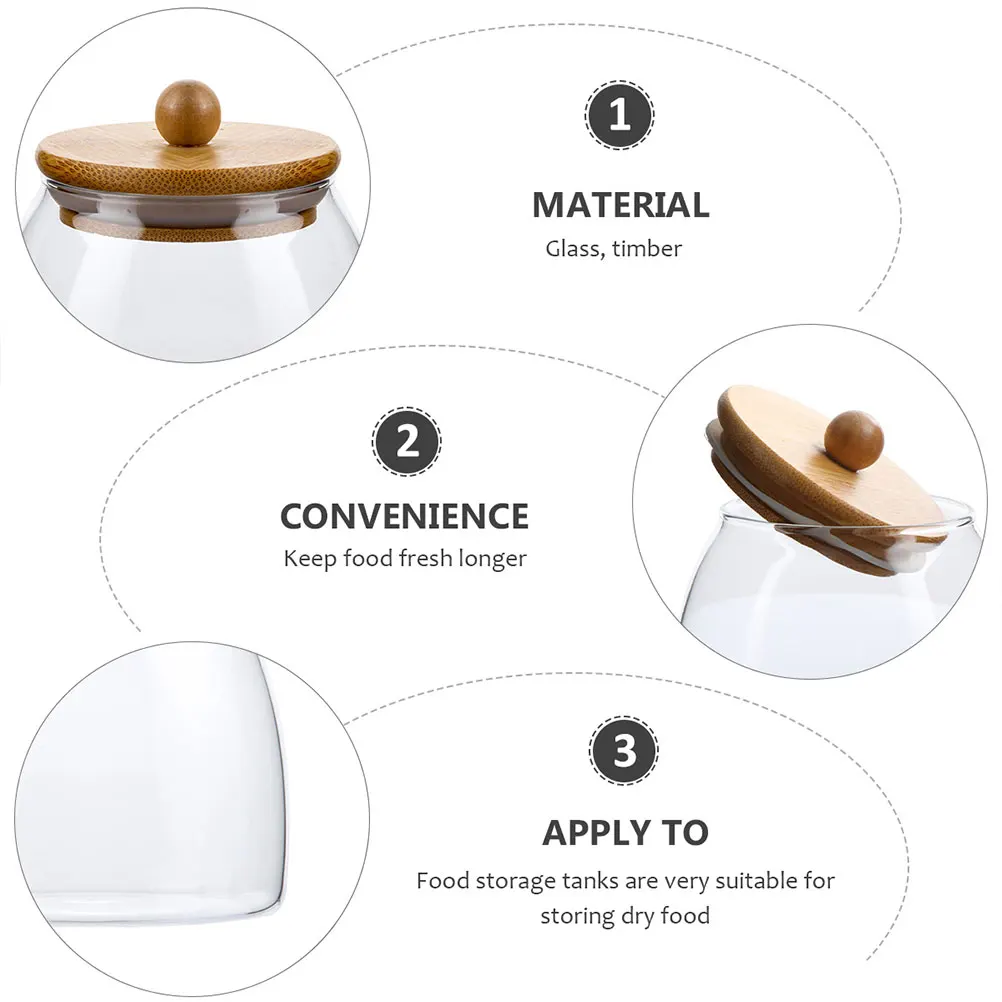 1

MATERIAL

Glass, timber

2

CONVENIENCE

Keep food fresh longer

3

APPLY TO

Food storage tanks are very suitable for storing dry food